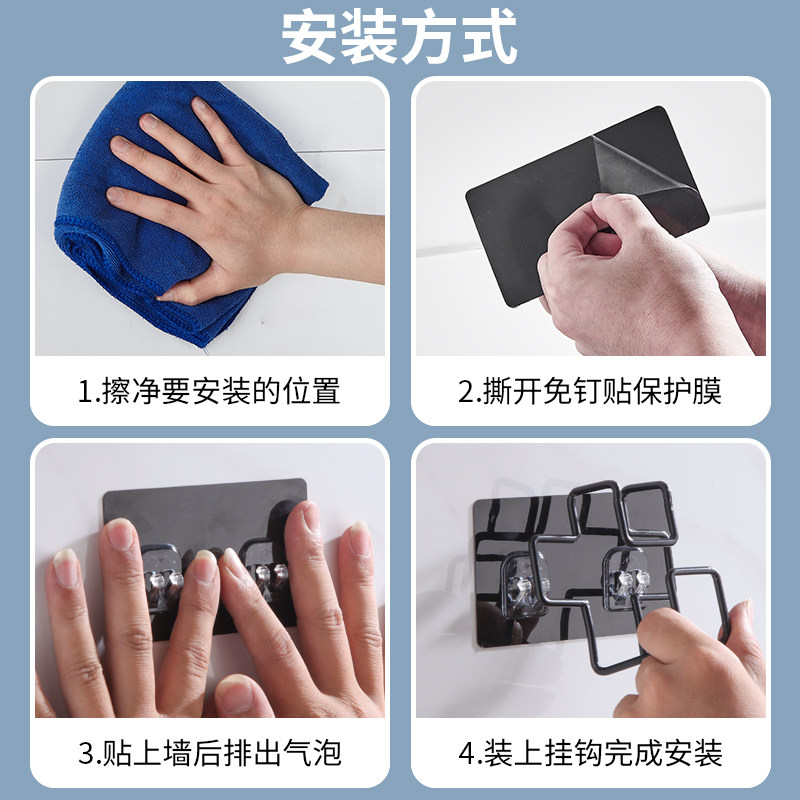 安装方式

1.擦净要安装的位置

2.撕开免钉贴保护膜

3.贴上墙后排出气泡

4.装上挂钩完成安装