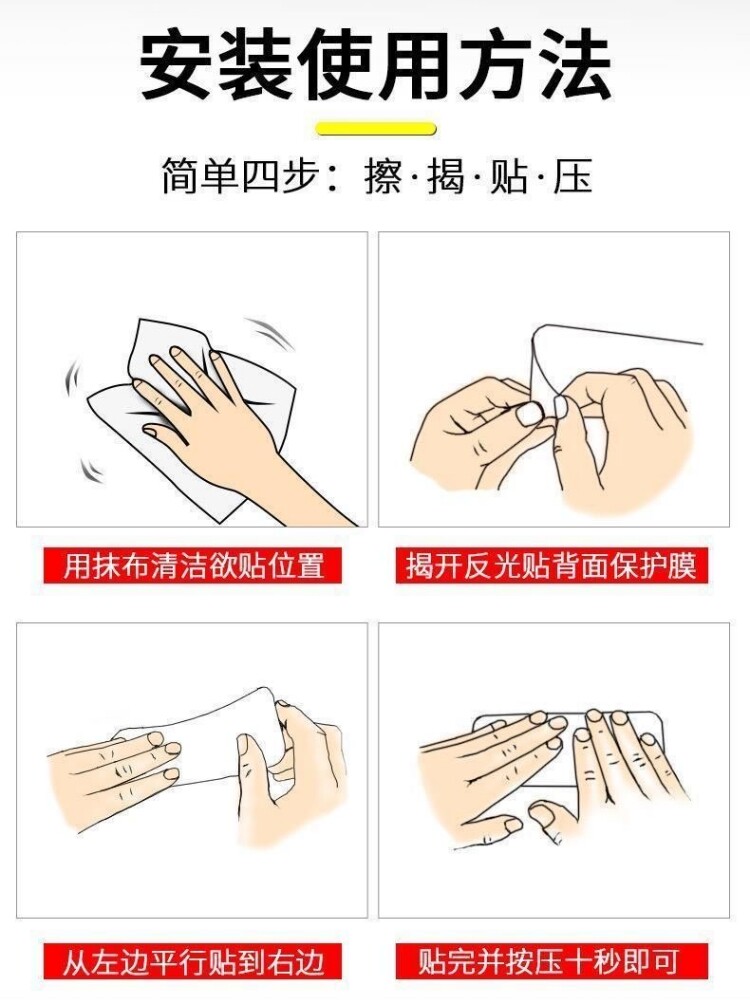 安装使用方法

简单四步：擦·揭·贴·压

用抹布清洁欲贴位置

揭开反光贴背面保护膜

从左边平行贴到右边

贴完并按压十秒即可