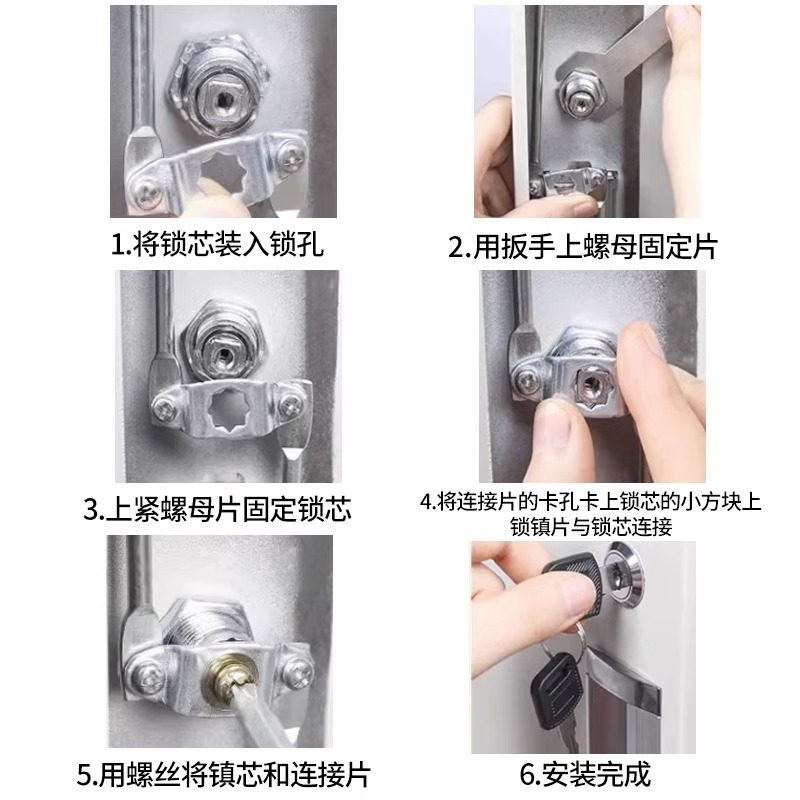 1.将锁芯装入锁孔

2.用扳手上螺母固定片

3.上紧螺母片固定锁芯

4.将连接片的卡孔卡上锁芯的小方块上
锁镇片与锁芯连接

5.用螺丝将镇芯和连接片

6.安装完成