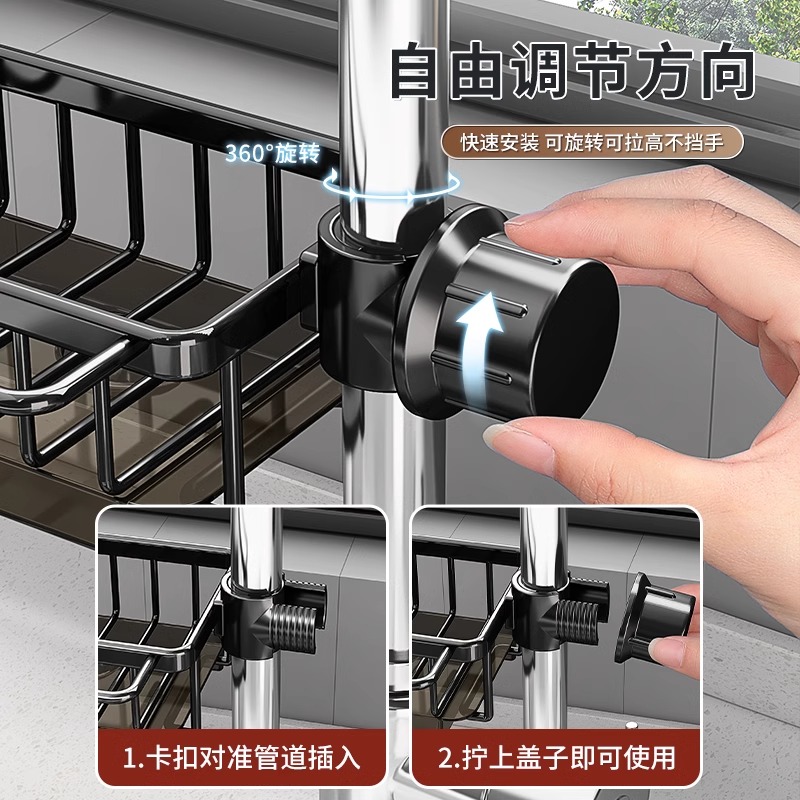 自由调节方向

快速安装 可旋转可拉高不挡手

360°旋转

1.卡扣对准管道插入

2.拧上盖子即可使用