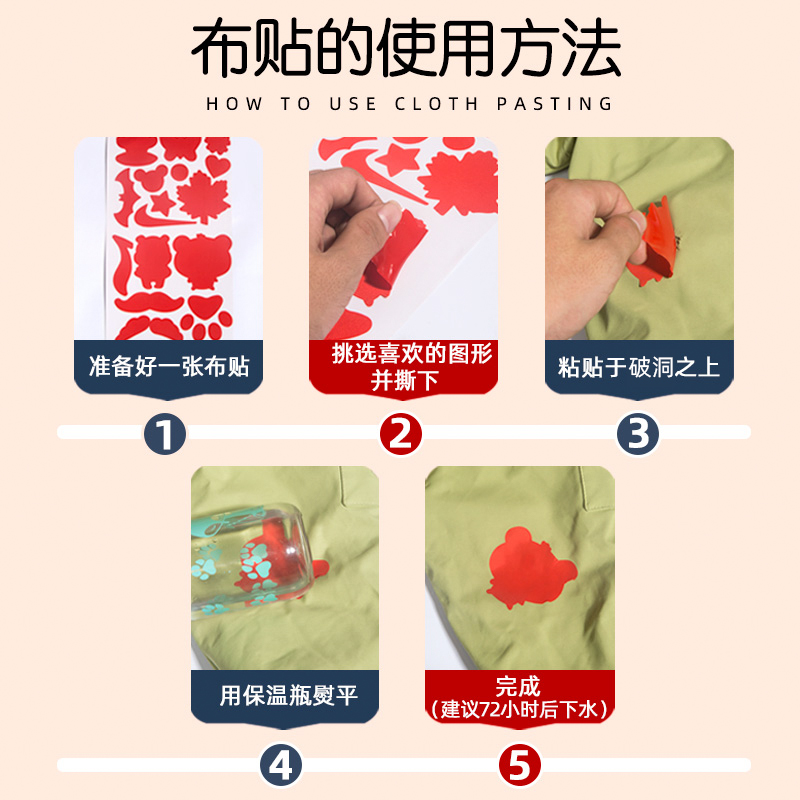 布贴的使用方法

HOW TO USE CLOTH PASTING

准备好一张布贴

1

挑选喜欢的图形并撕下

2

粘贴于破洞之上

3

用保温瓶熨平

4

完成
（建议72小时后下水）

5