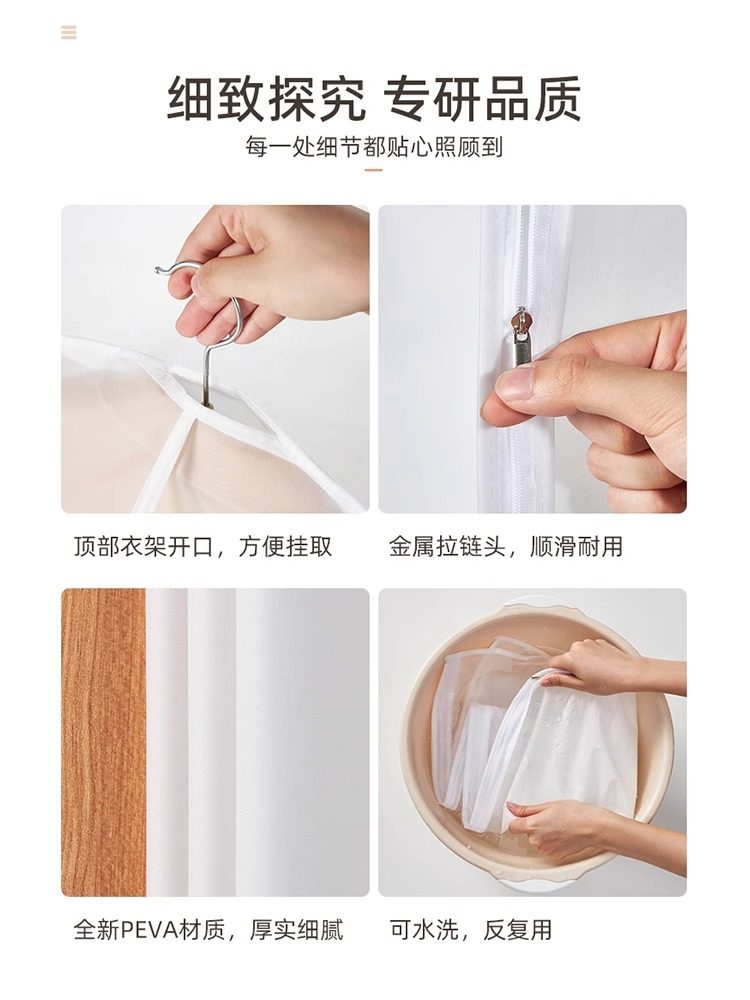 细致探究 专研品质

每一处细节都贴心照顾到

顶部衣架开口，方便挂取

金属拉链头，顺滑耐用

全新PEVA材质，厚实细腻

可水洗，反复用