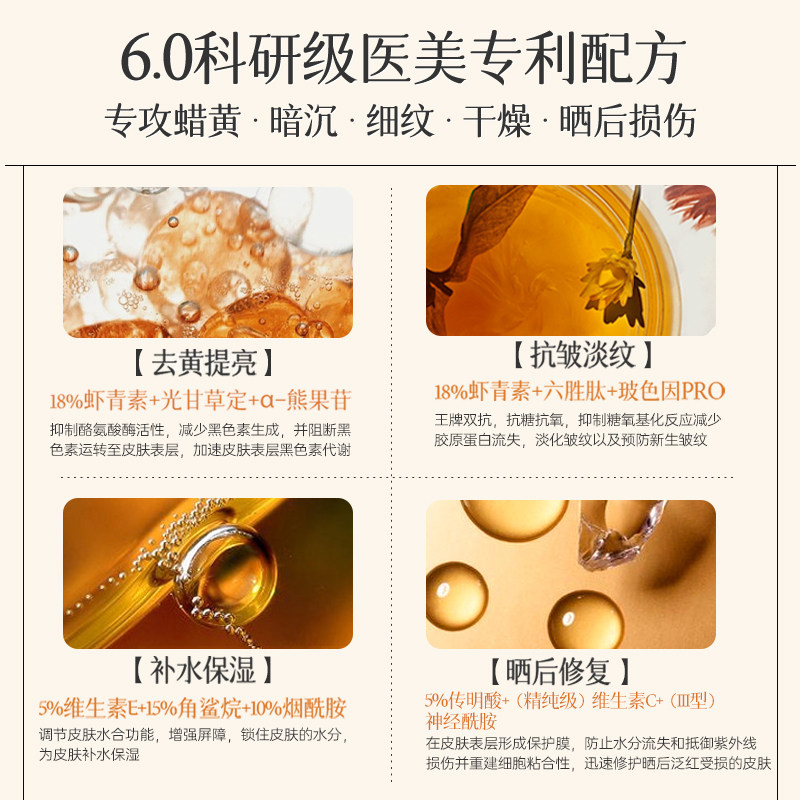 6.0科研级医美专利配方

专攻蜡黄 · 暗沉 · 细纹 · 干燥 · 晒后损伤

【去黄提亮】

18%虾青素+光甘草定+α-熊果苷

抑制酪氨酸酶活性，减少黑色素生成，并阻断黑色素运转至皮肤表层，加速皮肤表层黑色素代谢

【抗皱淡纹】

18%虾青素+六胜肽+玻色因PRO

王牌双抗，抗糖抗氧，抑制糖氧基化反应减少胶原蛋白流失，淡化皱纹以及预防新生皱纹

【补水保湿】

5%维生素E+15%角鲨烷+10%烟酰胺

调节皮肤水合功能，增强屏障，锁住皮肤的水分，为皮肤补水保湿

【晒后修复】

5%传明酸+（精纯级）维生素C+（Ⅲ型）神经酰胺

在皮肤表层形成保护膜，防止水分流失和抵御紫外线损伤并重建细胞粘合性，迅速修护晒后泛红受损的皮肤