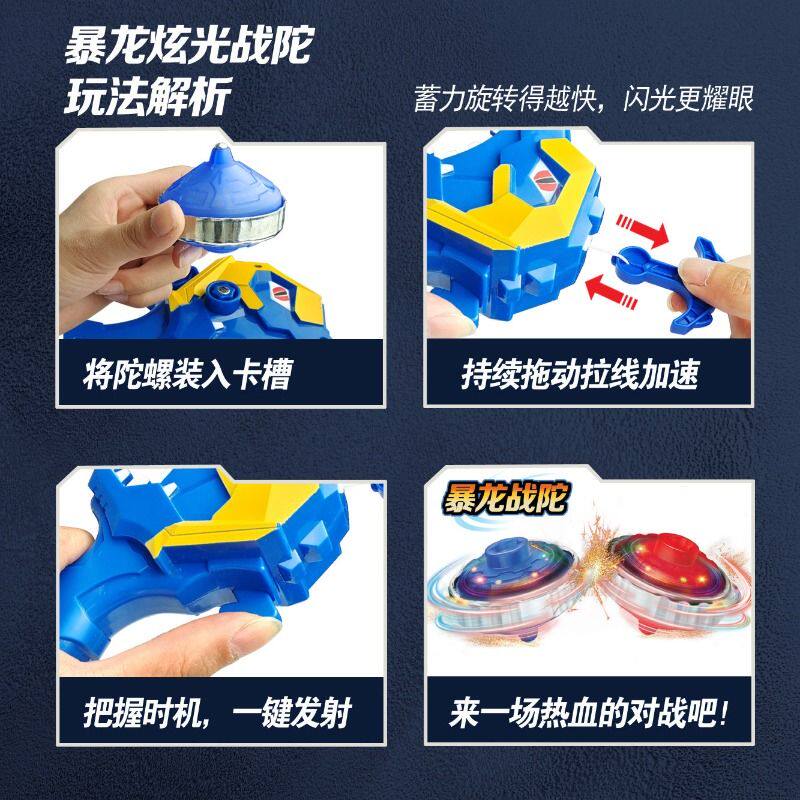 暴龙炫光战陀
玩法解析

蓄力旋转得越快，闪光更耀眼

将陀螺装入卡槽

持续拖动拉线加速

把握时机，一键发射

暴龙战陀

来一场热血的对战吧！