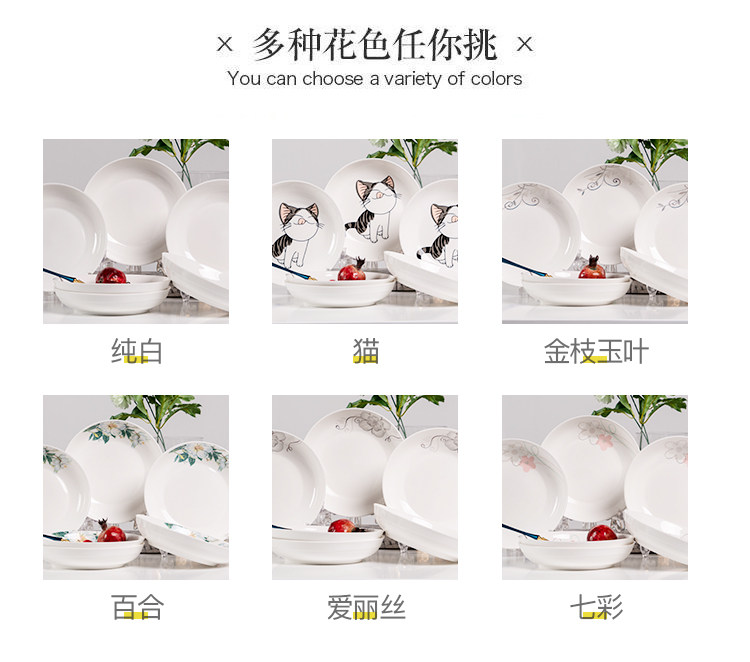 × 多种花色任你挑 ×
You can choose a variety of colors

纯白

猫

金枝玉叶

百合

爱丽丝

七彩