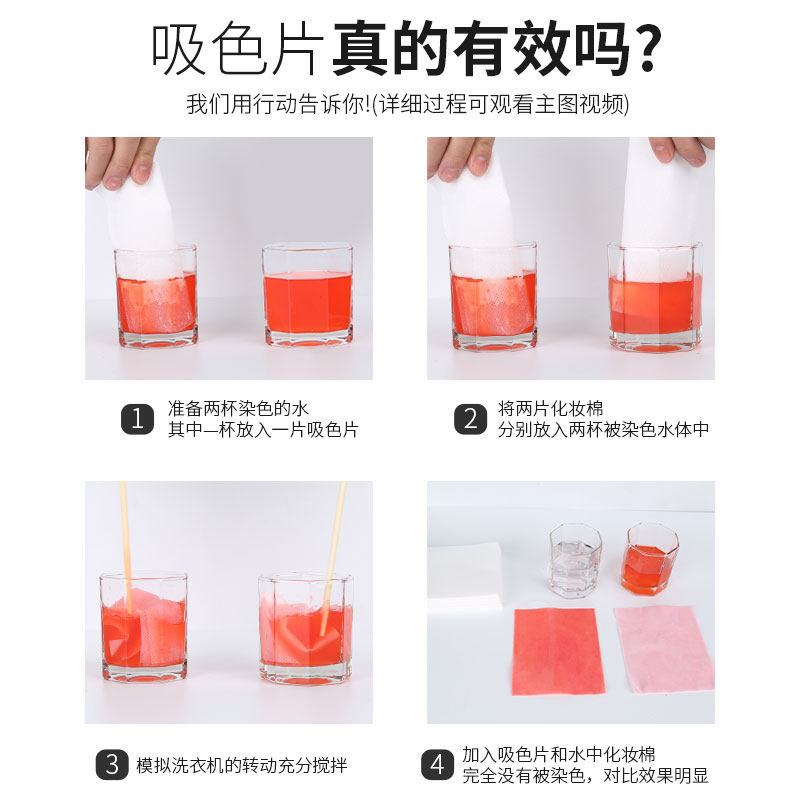 吸色片真的有效吗?

我们用行动告诉你!(详细过程可观看主图视频)

1 准备两杯染色的水
其中一杯放入一片吸色片

2 将两片化妆棉
分别放入两杯被染色水体中

3 模拟洗衣机的转动充分搅拌

4 加入吸色片和水中化妆棉
完全没有被染色，对比效果明显