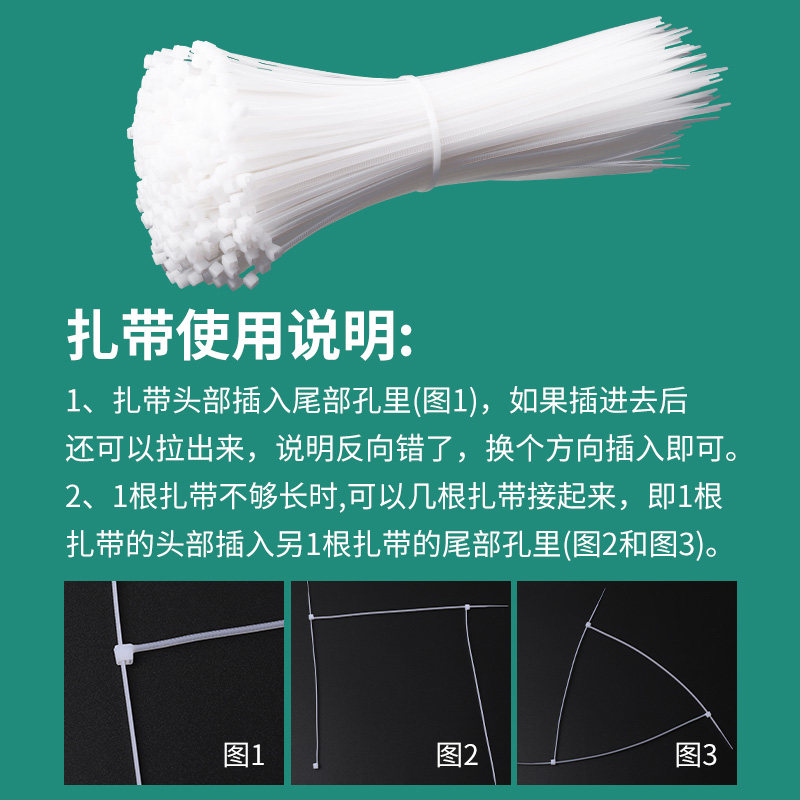 扎带使用说明:

1、扎带头部插入尾部孔里(图1)，如果插进去后还可以拉出来，说明反向错了，换个方向插入即可。

2、1根扎带不够长时,可以几根扎带接起来，即1根扎带的头部插入另1根扎带的尾部孔里(图2和图3)。

图1

图2

图3