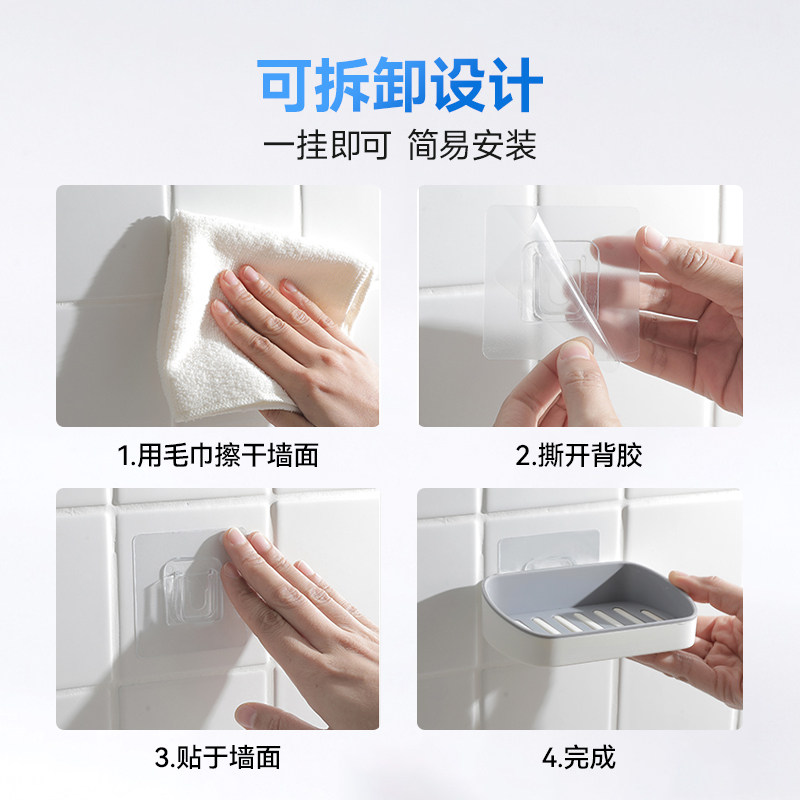 可拆卸设计

一挂即可 简易安装

1.用毛巾擦干墙面

2.撕开背胶

3.贴于墙面

4.完成