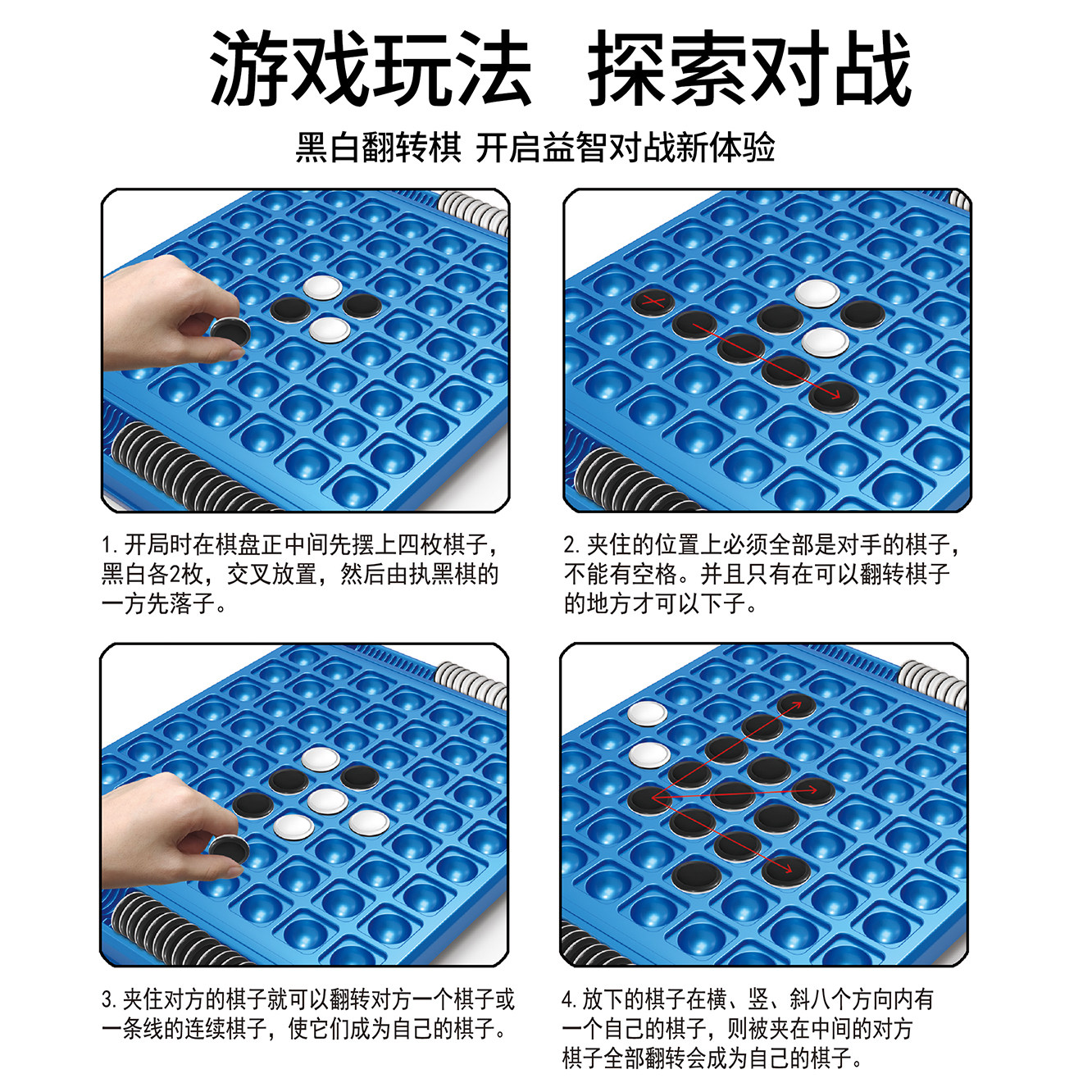 游戏玩法　探索对战

黑白翻转棋 开启益智对战新体验

1. 开局时在棋盘正中间先摆上四枚棋子，黑白各2枚，交叉放置，然后由执黑棋的一方先落子。

2. 夹住的位置上必须全部是对手的棋子，不能有空格。并且只有在可以翻转棋子的地方才可以下子。

3. 夹住对方的棋子就可以翻转对方一个棋子或一条线的连续棋子，使它们成为自己的棋子。

4. 放下的棋子在横、竖、斜八个方向内有一个自己的棋子，则被夹在中间的对方棋子全部翻转会成为自己的棋子。