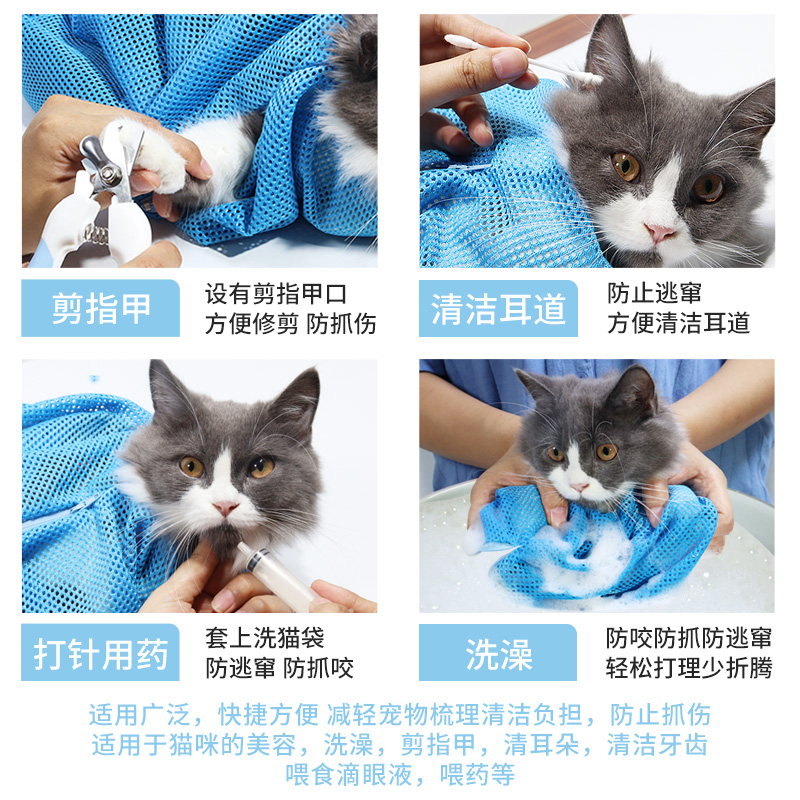 剪指甲

设有剪指甲口
方便修剪 防抓伤

清洁耳道

防止逃窜
方便清洁耳道

打针用药

套上洗猫袋
防逃窜 防抓咬

洗澡

防咬防抓防逃窜
轻松打理少折腾

适用广泛，快捷方便 减轻宠物梳理清洁负担，防止抓伤
适用于猫咪的美容，洗澡，剪指甲，清耳朵，清洁牙齿
喂食滴眼液，喂药等