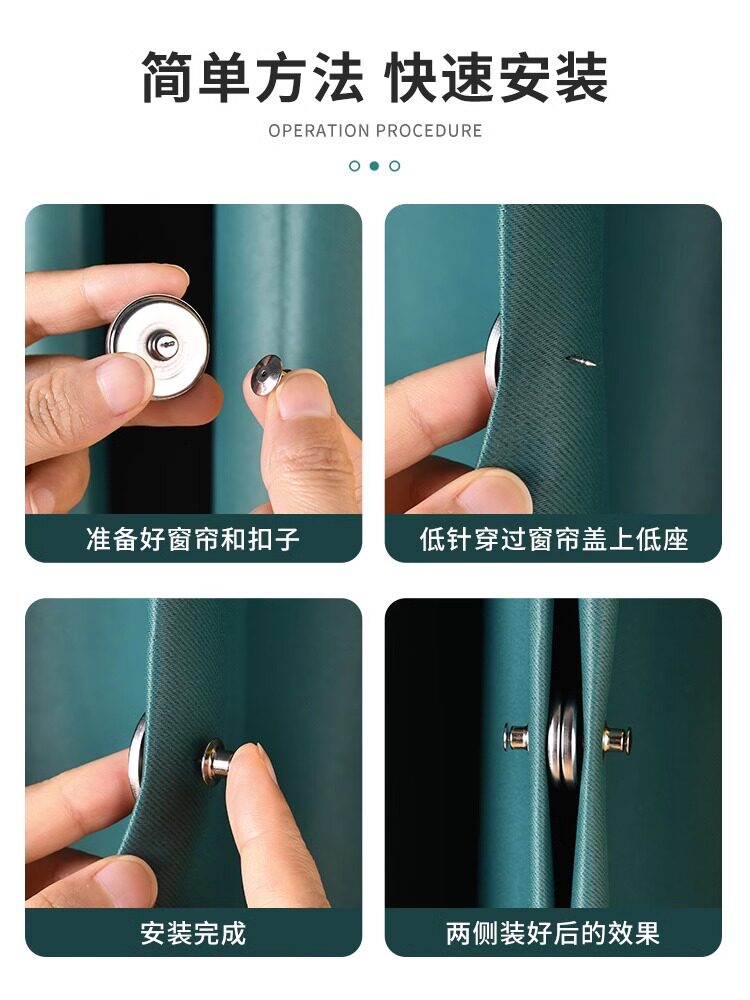 简单方法 快速安装

OPERATION PROCEDURE

准备好窗帘和扣子

低针穿过窗帘盖上低座

安装完成

两侧装好后的效果