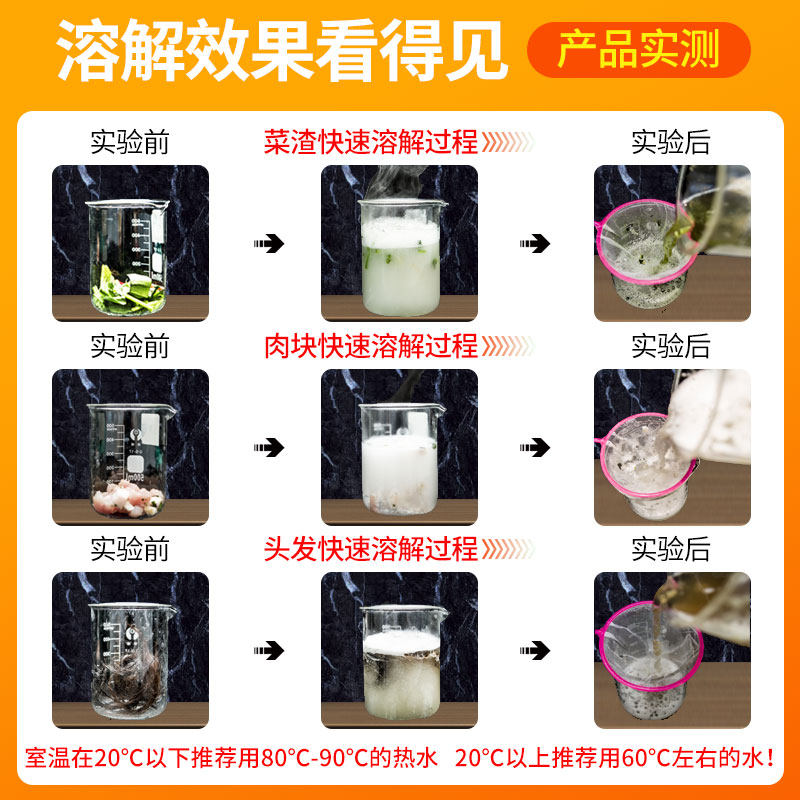 溶解效果看得见

产品实测

实验前

菜渣快速溶解过程

实验后

实验前

肉块快速溶解过程

实验后

实验前

头发快速溶解过程

实验后

室温在20°C以下推荐用80°C-90°C的热水  20°C以上推荐用60°C左右的水！