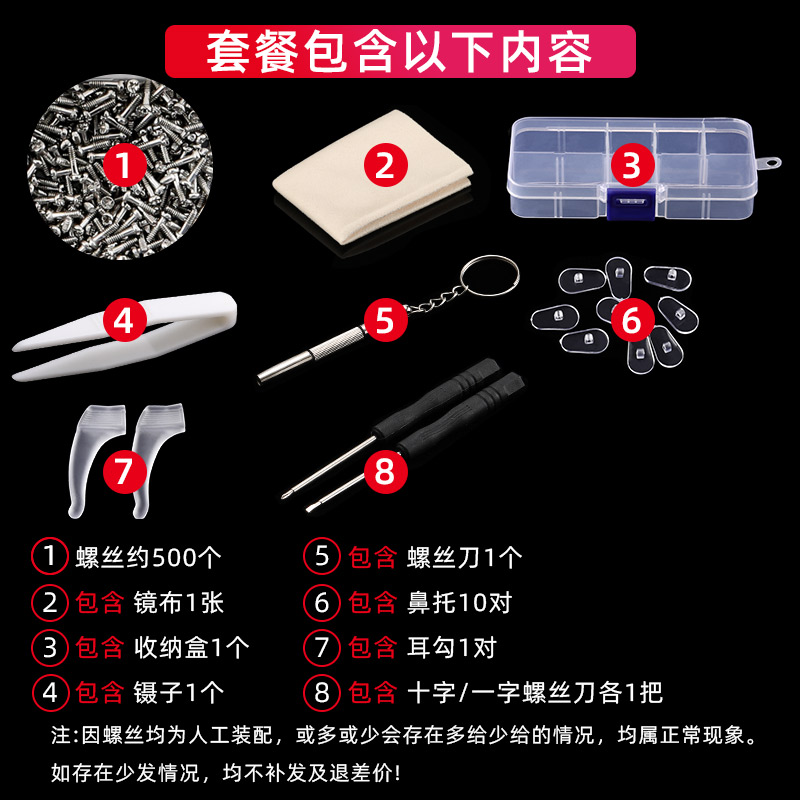 套餐包含以下内容

1

2

3

4

5

6

7

8

1 螺丝约500个
2 包含 镜布1张
3 包含 收纳盒1个
4 包含 镊子1个

5 包含 螺丝刀1个
6 包含 鼻托10对
7 包含 耳勾1对
8 包含 十字/一字螺丝刀各1把

注:因螺丝均为人工装配，或多或少会存在多给少给的情况，均属正常现象。如存在少发情况，均不补发及退差价!