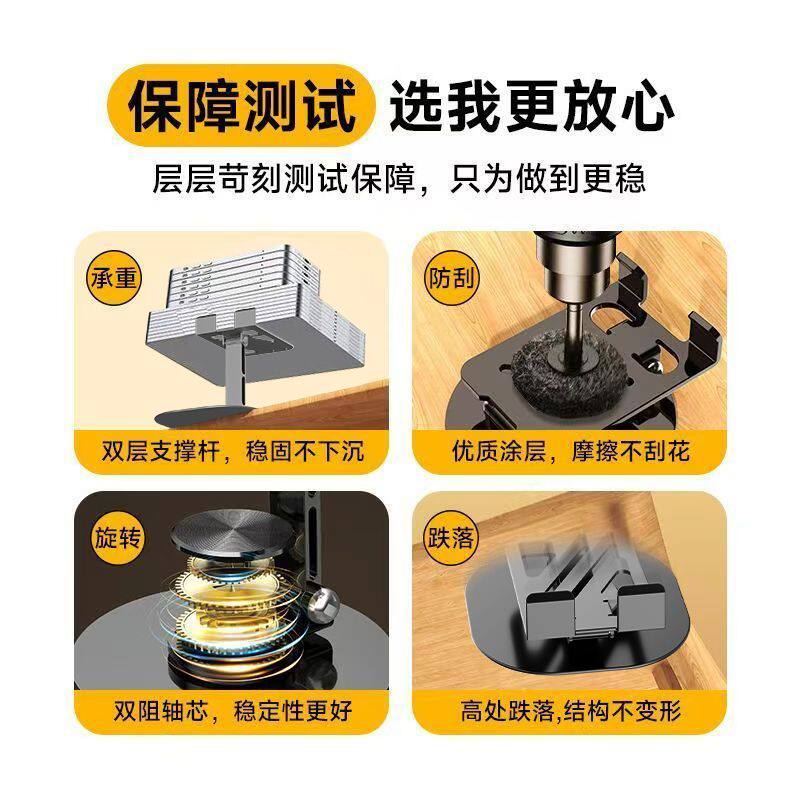 保障测试 选我更放心

层层苛刻测试保障，只为做到更稳

承重

双层支撑杆，稳固不下沉

防刮

优质涂层，摩擦不刮花

旋转

双阻轴芯，稳定性更好

跌落

高处跌落,结构不变形