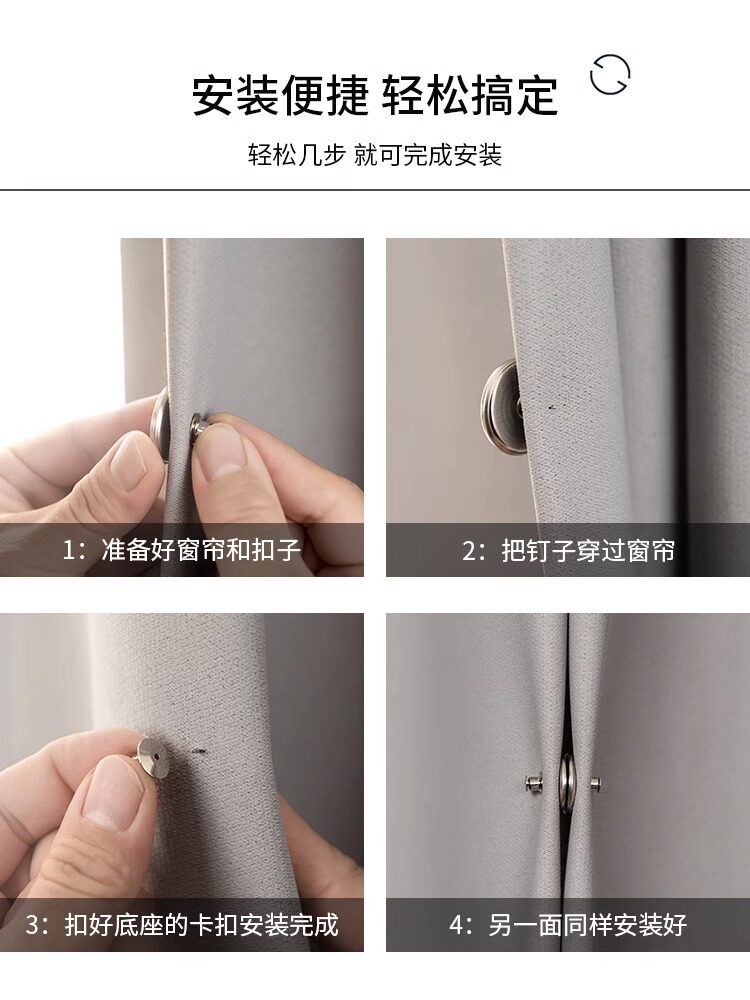 安装便捷 轻松搞定

轻松几步 就可完成安装

1：准备好窗帘和扣子

2：把钉子穿过窗帘

3：扣好底座的卡扣安装完成

4：另一面同样安装好