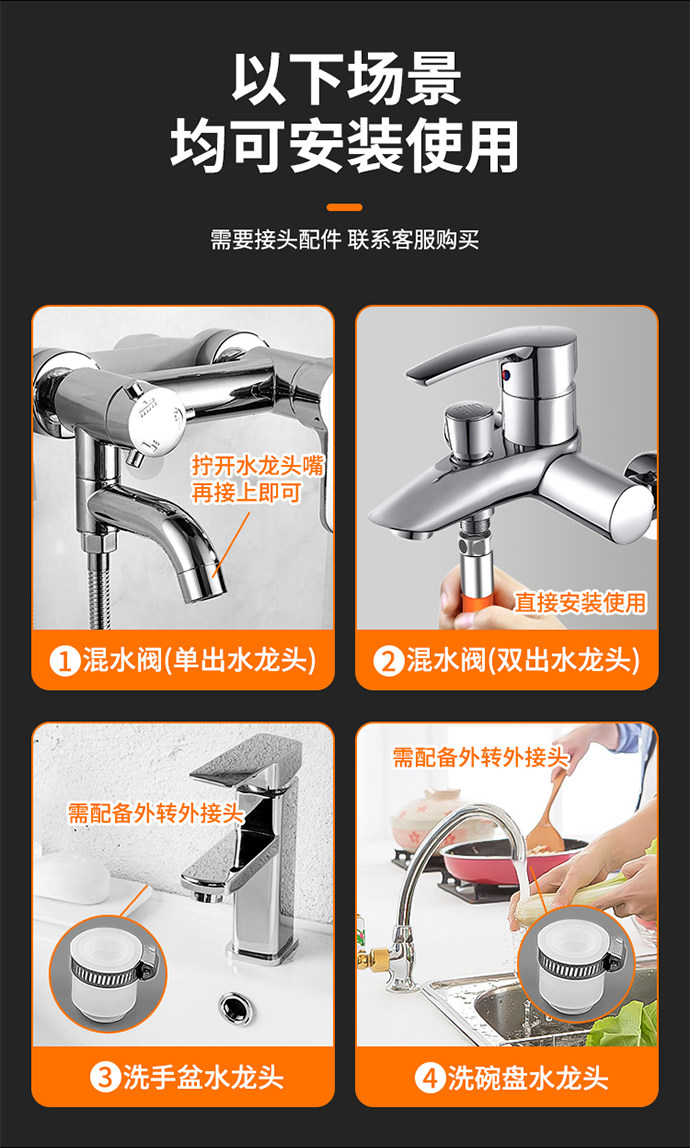 以下场景
均可安装使用

需要接头配件 联系客服购买

拧开水龙头嘴
再接上即可

1 混水阀(单出水龙头)

直接安装使用

2 混水阀(双出水龙头)

需配备外转外接头

3 洗手盆水龙头

需配备外转外接头

4 洗碗盘水龙头