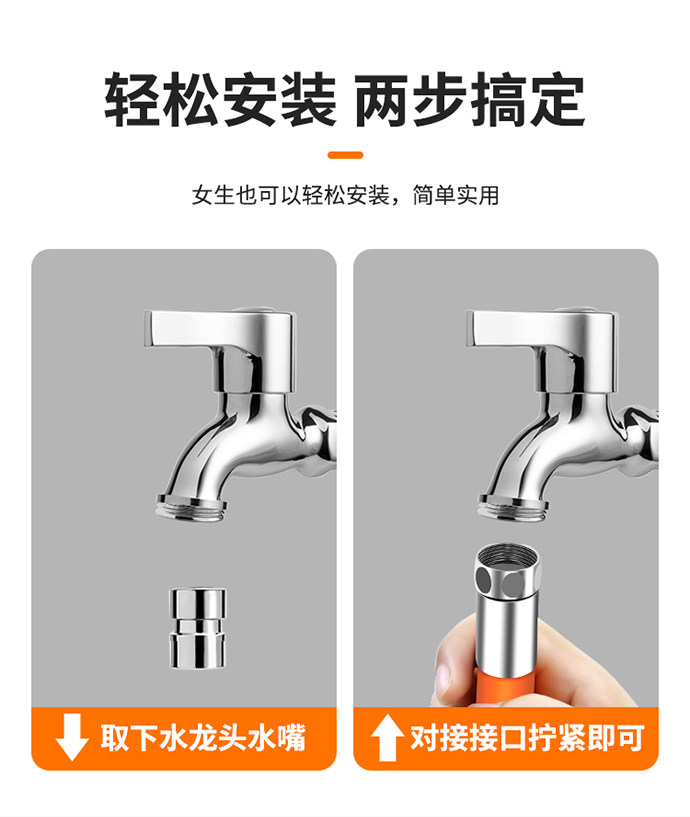 轻松安装 两步搞定

女生也可以轻松安装，简单实用

取下水龙头水嘴

对接接口拧紧即可