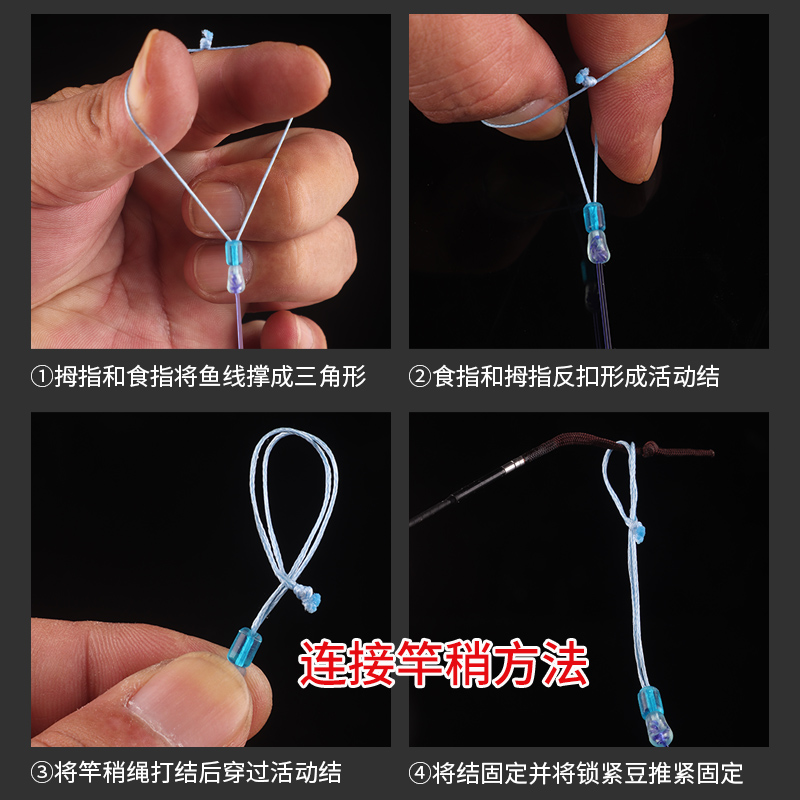 ①拇指和食指将鱼线撑成三角形

②食指和拇指反扣形成活动结

连接竿稍方法

③将竿稍绳打结后穿过活动结

④将结固定并将锁紧豆推紧固定