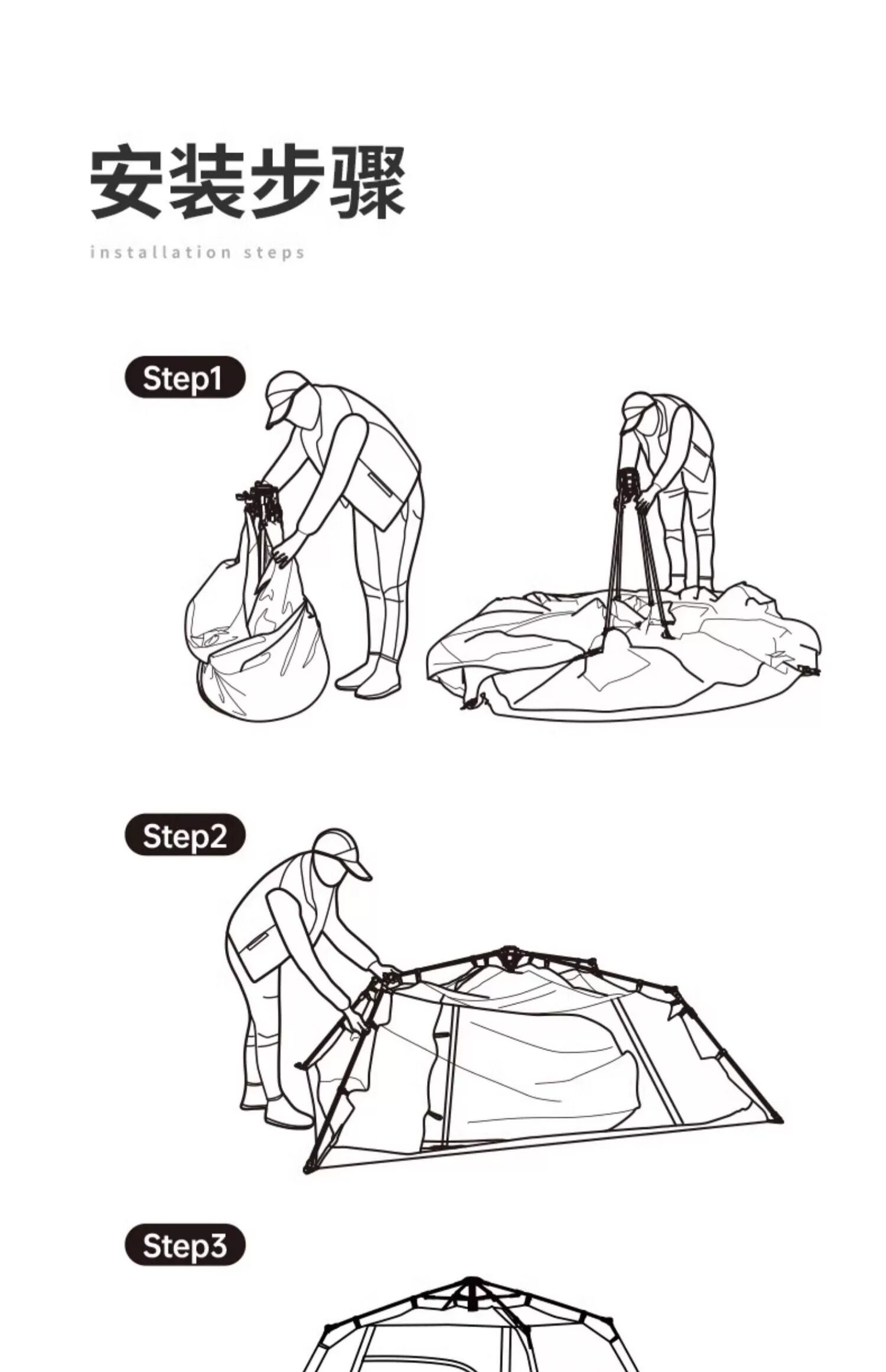 安装步骤

installation steps

Step1

Step2

Step3