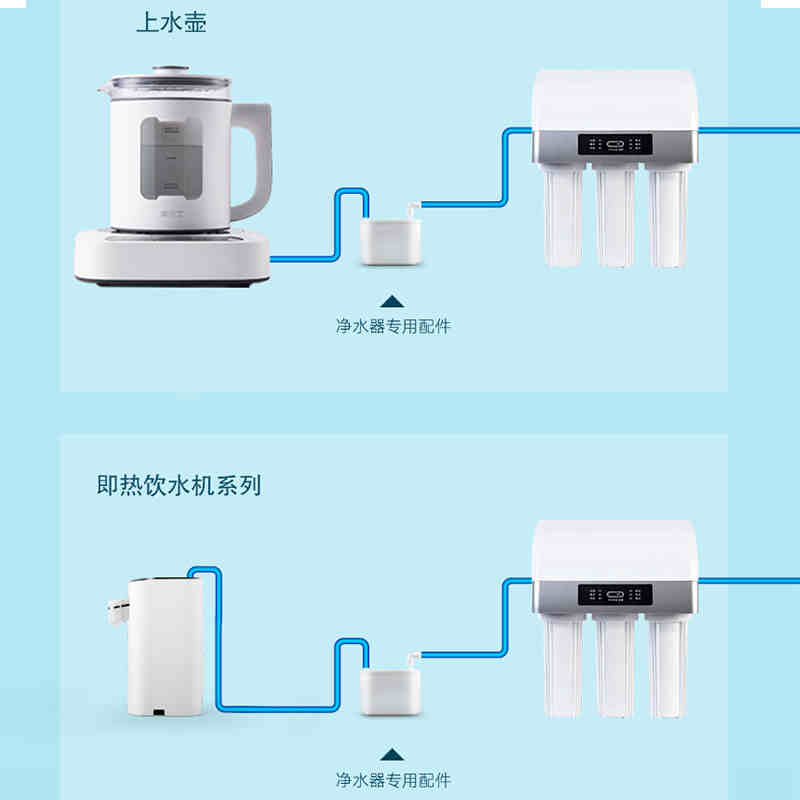 上水壶

净水器专用配件

即热饮水机系列

净水器专用配件