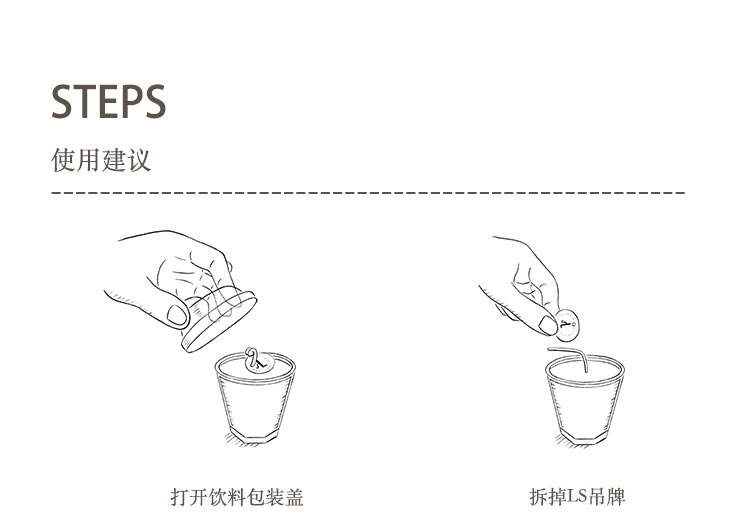 STEPS

使用建议

打开饮料包装盖

拆掉LS吊牌