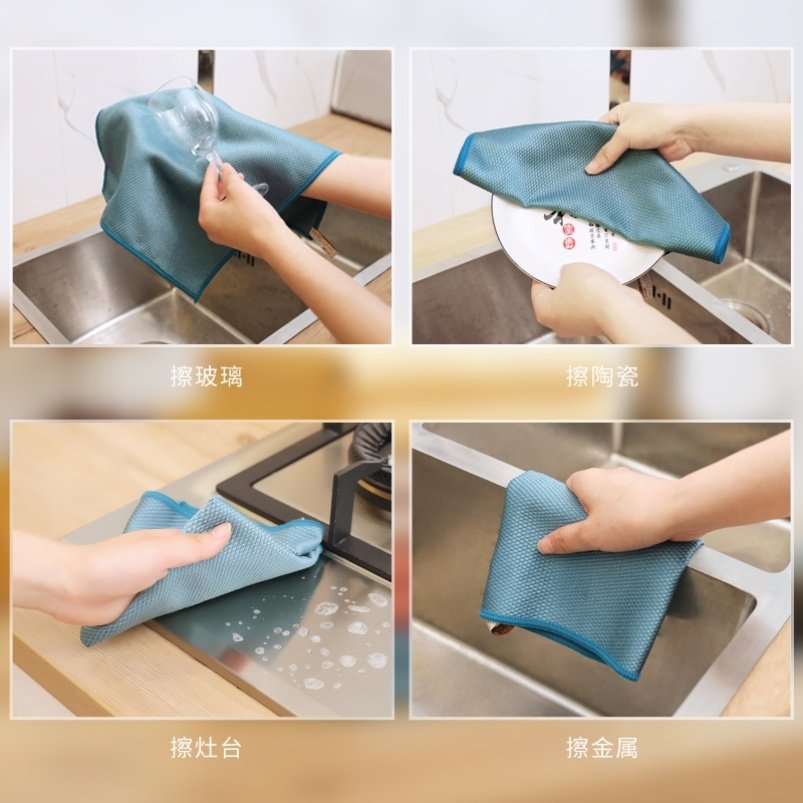 擦玻璃

擦陶瓷

擦灶台

擦金属