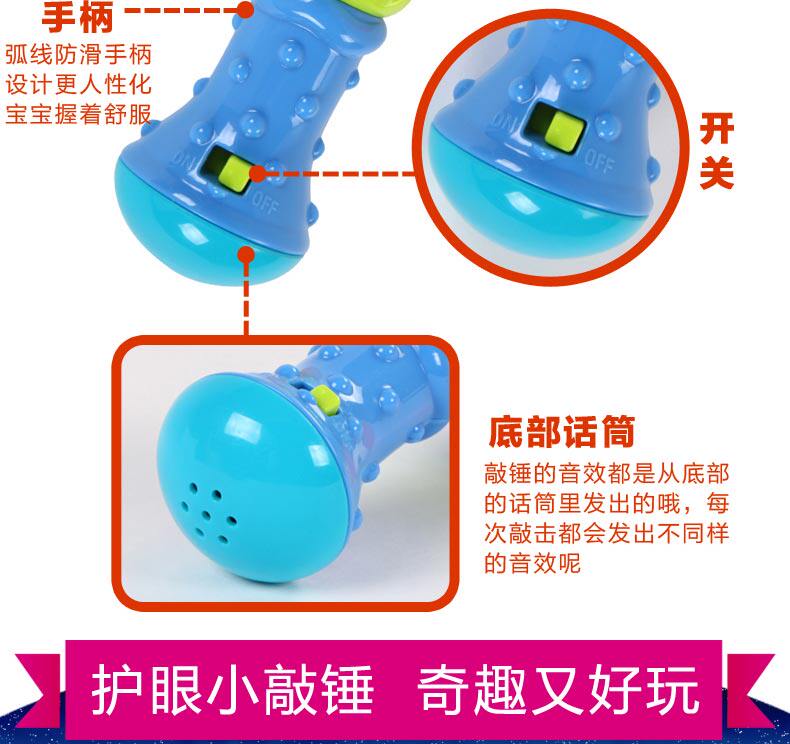 手柄
弧线防滑手柄
设计更人性化
宝宝握着舒服

ON
OFF

ON
OFF

开关

底部话筒
敲锤的音效都是从底部的话筒里发出的哦，每次敲击都会发出不同样的音效呢

护眼小敲锤 奇趣又好玩