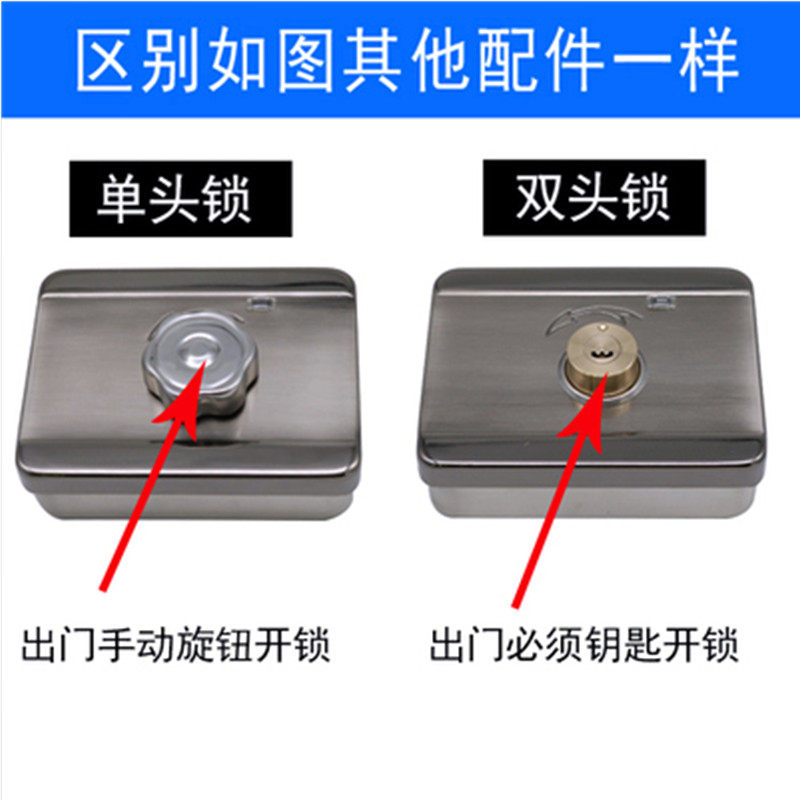 区别如图其他配件一样

单头锁

双头锁

出门手动旋钮开锁

出门必须钥匙开锁