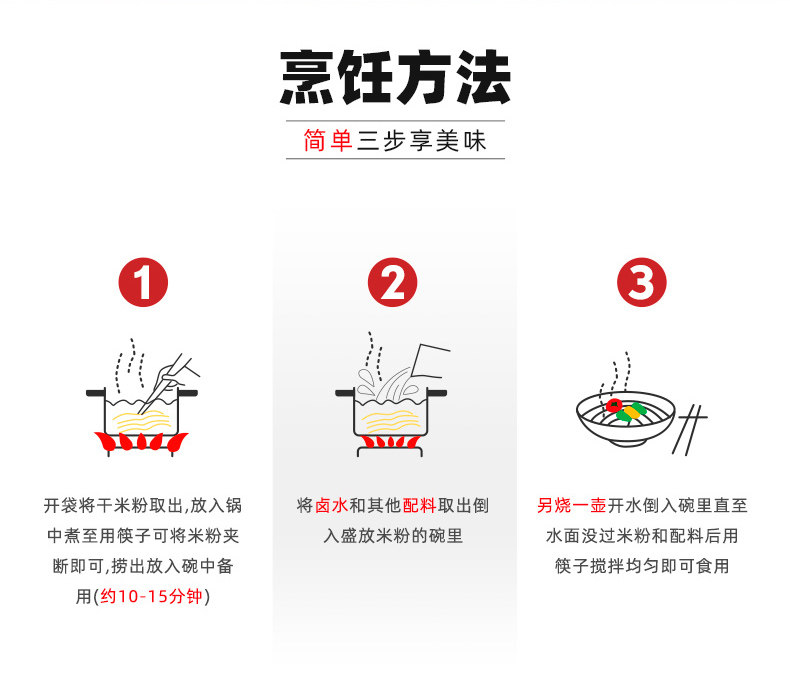 烹饪方法

简单三步享美味

1

开袋将干米粉取出,放入锅中煮至用筷子可将米粉夹断即可,捞出放入碗中备用(约10-15分钟)

2

将卤水和其他配料取出倒入盛放米粉的碗里

3

另烧一壶开水倒入碗里直至水面没过米粉和配料后用筷子搅拌均匀即可食用