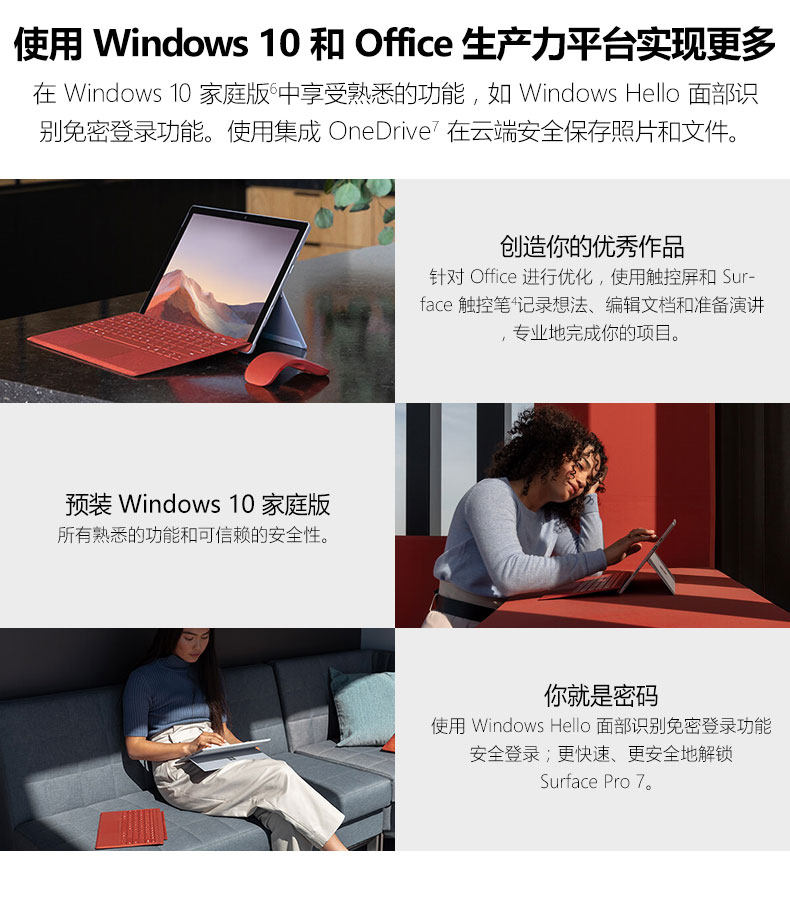 使用 Windows 10 和 Office 生产力平台实现更多

在 Windows 10 家庭版$^6$中享受熟悉的功能，如 Windows Hello 面部识别免密登录功能。使用集成 OneDrive$^7$ 在云端安全保存照片和文件。

创造你的优秀作品

针对 Office 进行优化，使用触控屏和 Surface 触控笔$^4$记录想法、编辑文档和准备演讲，专业地完成你的项目。

预装 Windows 10 家庭版

所有熟悉的功能和可信赖的安全性。

你就是密码

使用 Windows Hello 面部识别免密登录功能安全登录；更快速、更安全地解锁 Surface Pro 7。