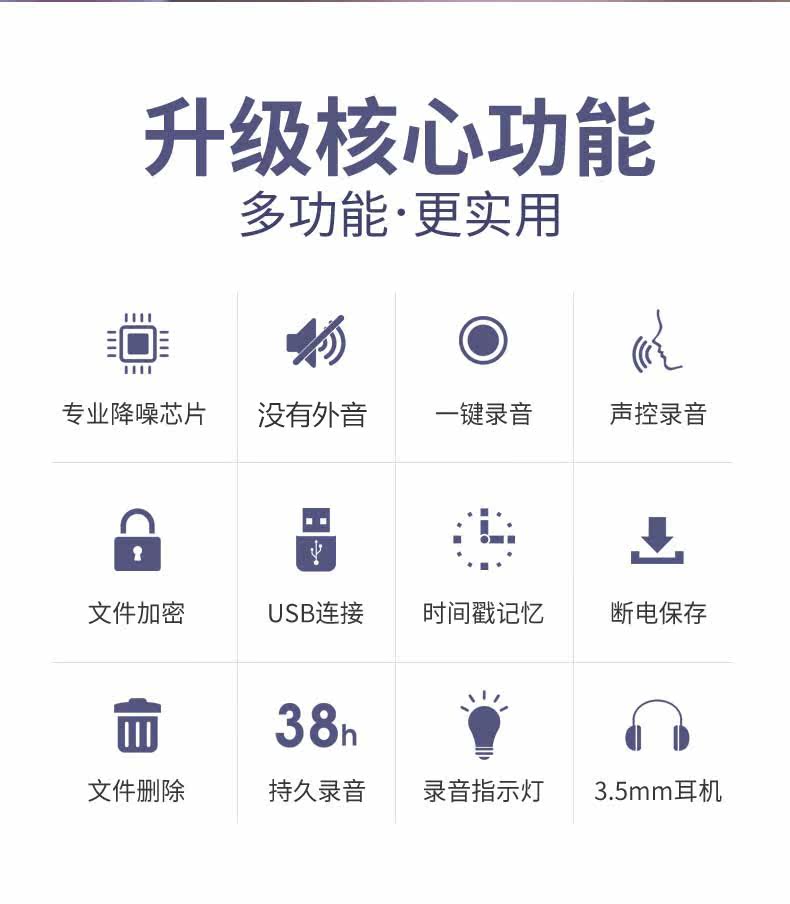 升级核心功能
多功能·更实用

专业降噪芯片

没有外音

一键录音

声控录音

文件加密

USB连接

时间戳记忆

断电保存

文件删除

38h
持久录音

录音指示灯

3.5mm耳机