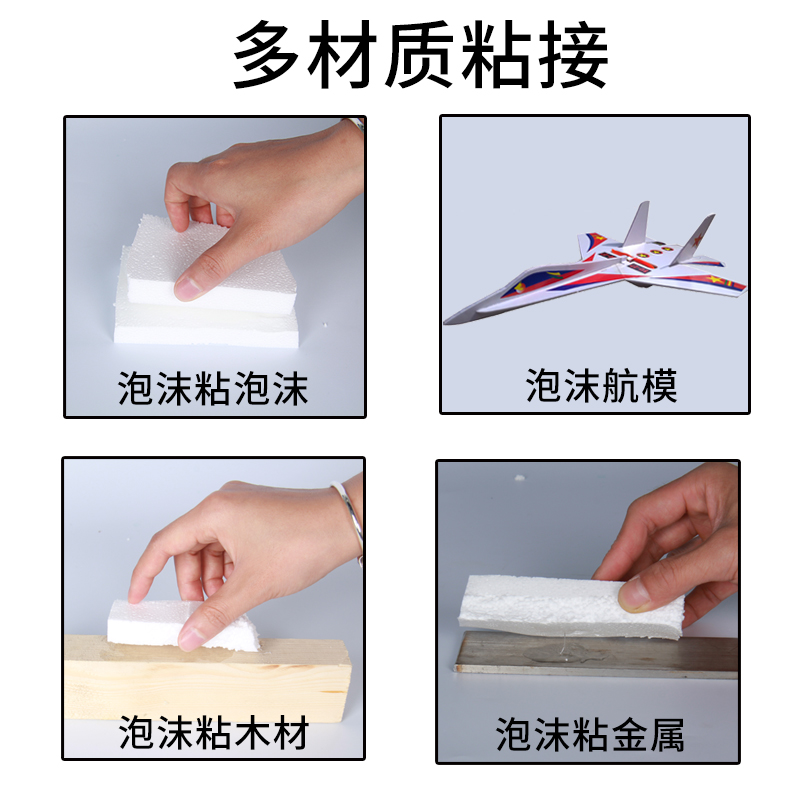 多材质粘接

泡沫粘泡沫

泡沫航模

泡沫粘木材

泡沫粘金属