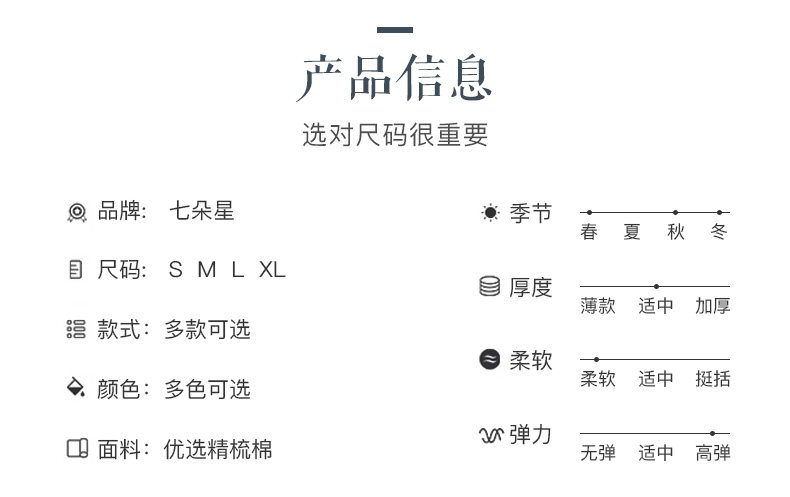 产品信息
选对尺码很重要

品牌: 七朵星

尺码: S M L XL

款式: 多款可选

颜色: 多色可选

面料: 优选精梳棉

季节
春 夏 秋 冬

厚度
薄款 适中 加厚

柔软
柔软 适中 挺括

弹力
无弹 适中 高弹