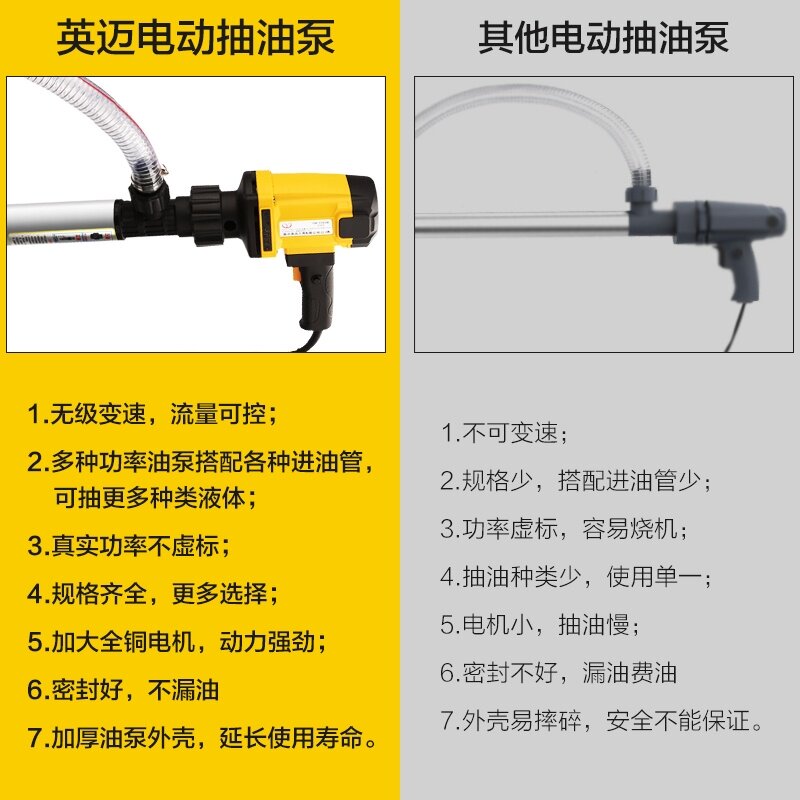 英迈电动抽油泵

1.无级变速，流量可控；

2.多种功率油泵搭配各种进油管，可抽更多种类液体；

3.真实功率不虚标；

4.规格齐全，更多选择；

5.加大全铜电机，动力强劲；

6.密封好，不漏油

7.加厚油泵外壳，延长使用寿命。

其他电动抽油泵

1.不可变速；

2.规格少，搭配进油管少；

3.功率虚标，容易烧机；

4.抽油种类少，使用单一；

5.电机小，抽油慢；

6.密封不好，漏油费油

7.外壳易摔碎，安全不能保证。