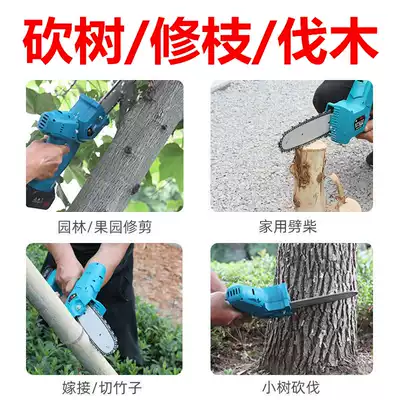 砍树/修枝/伐木

园林/果园修剪

家用劈柴

嫁接/切竹子

小树砍伐