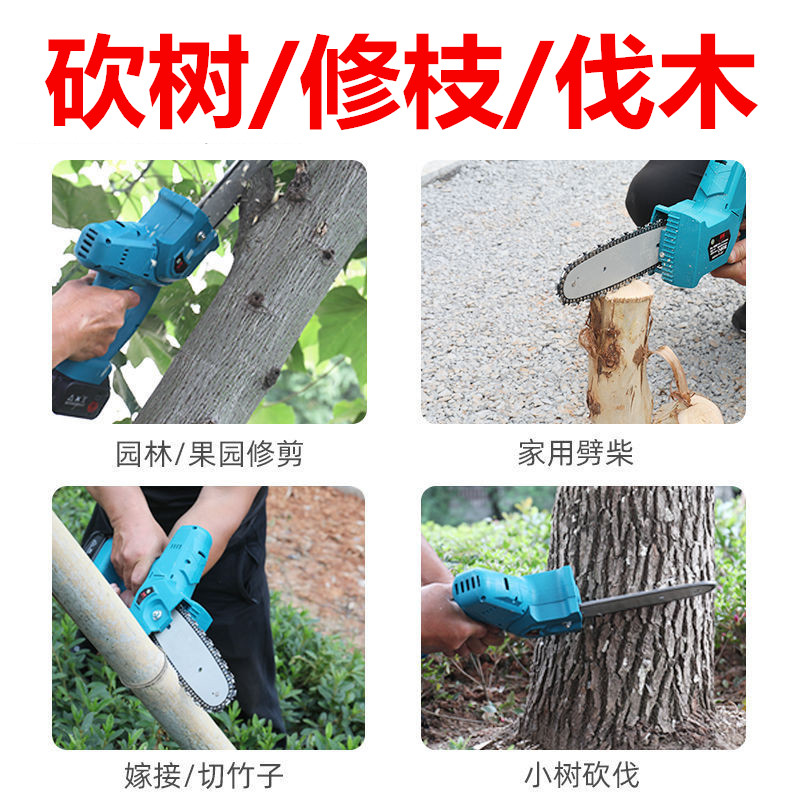 砍树/修枝/伐木

园林/果园修剪

家用劈柴

嫁接/切竹子

小树砍伐