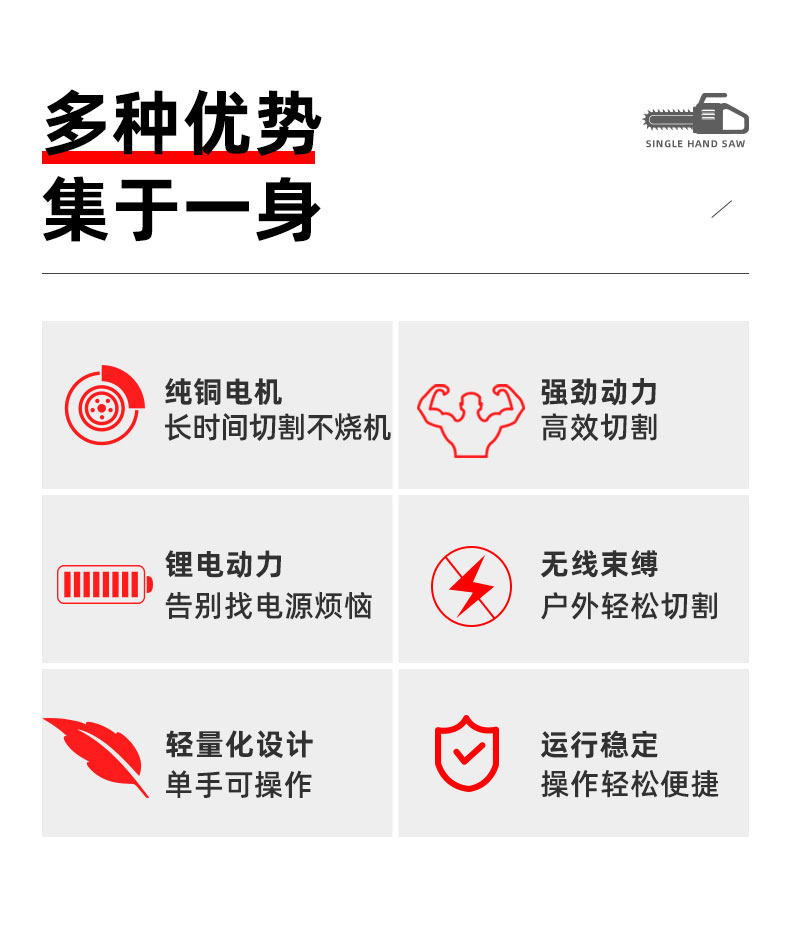 多种优势
集于一身

SINGLE HAND SAW

纯铜电机
长时间切割不烧机

强劲动力
高效切割

锂电动力
告别找电源烦恼

无线束缚
户外轻松切割

轻量化设计
单手可操作

运行稳定
操作轻松便捷