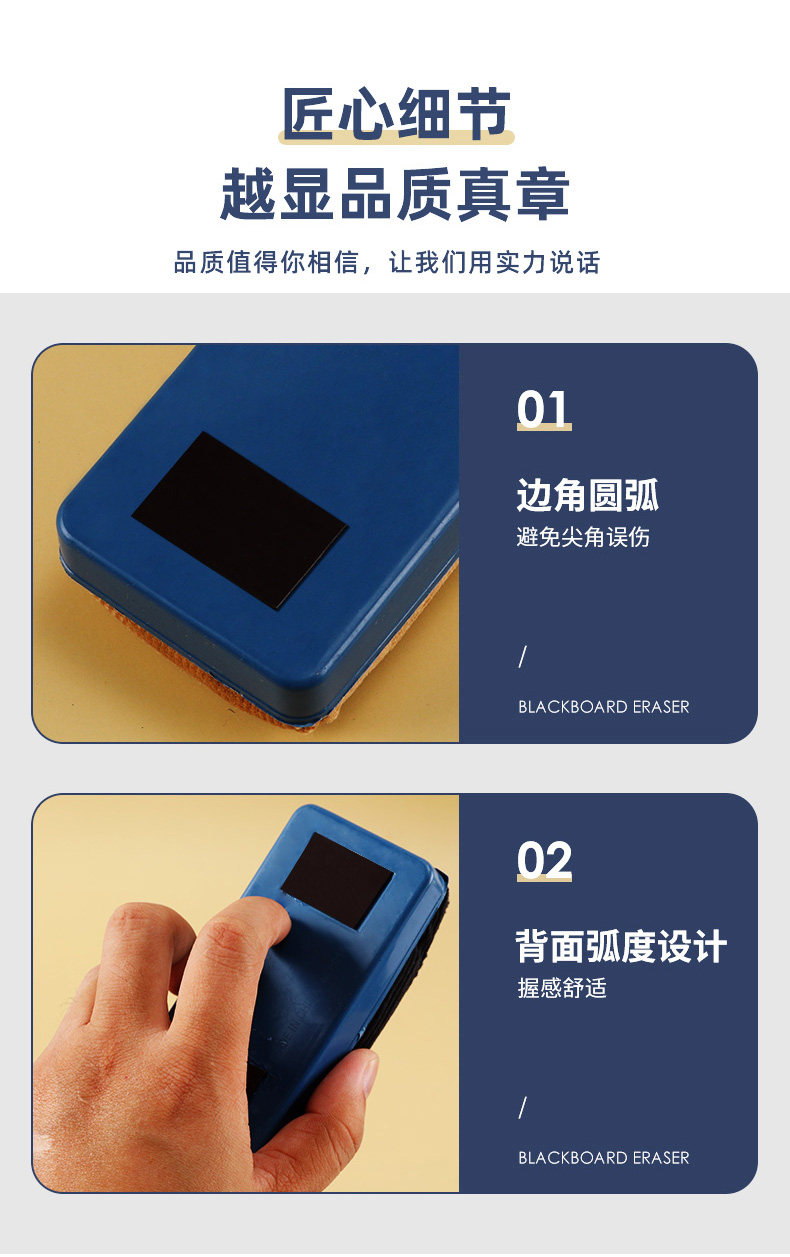 匠心细节
越显品质真章

品质值得你相信，让我们用实力说话

01

边角圆弧
避免尖角误伤

/

BLACKBOARD ERASER

02

背面弧度设计
握感舒适

/

BLACKBOARD ERASER