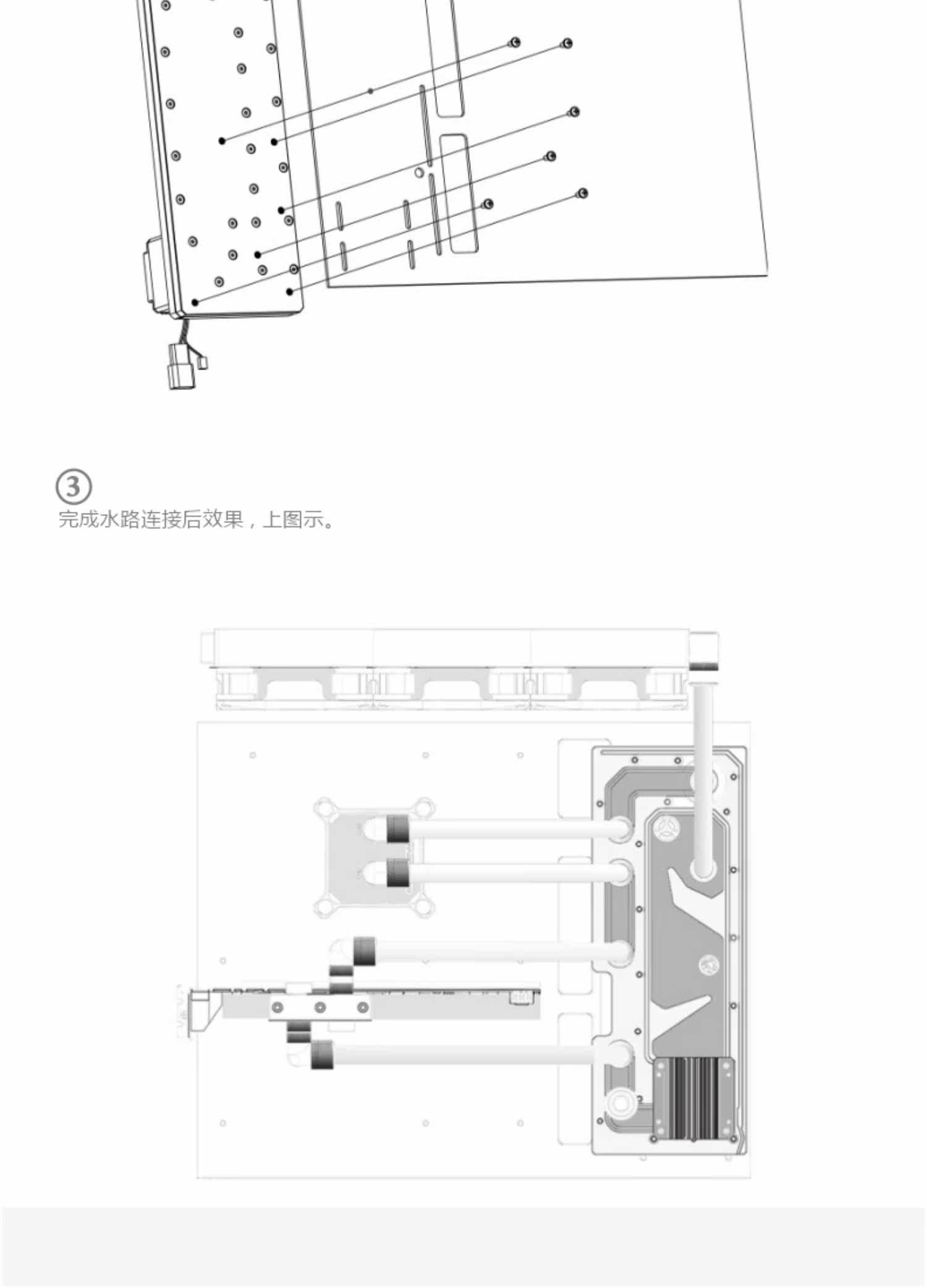 ③
完成水路连接后效果，上图示。