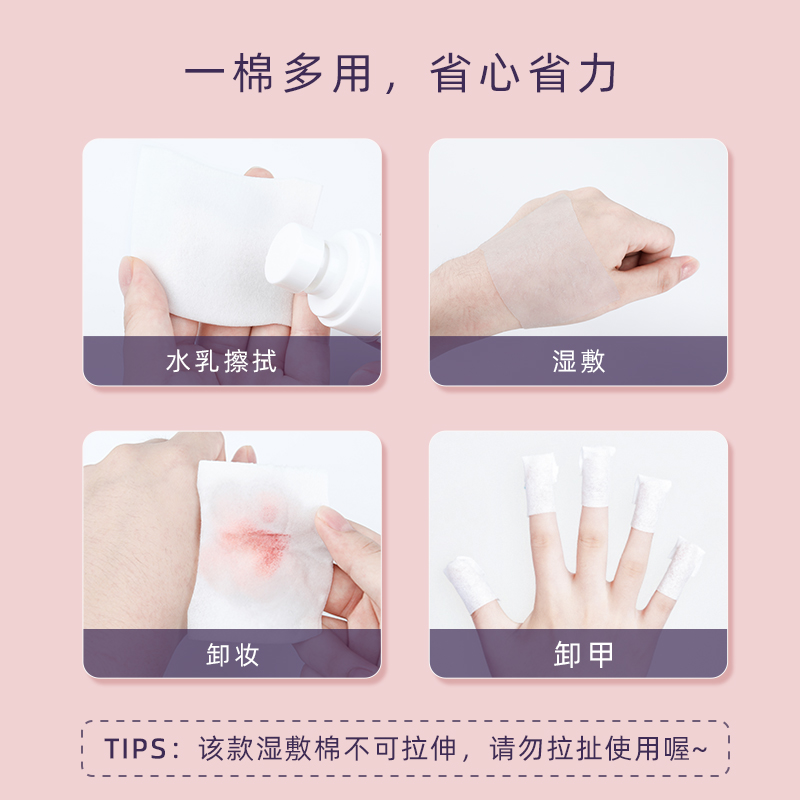 一棉多用，省心省力

水乳擦拭

湿敷

卸妆

卸甲

TIPS：该款湿敷棉不可拉伸，请勿拉扯使用喔~