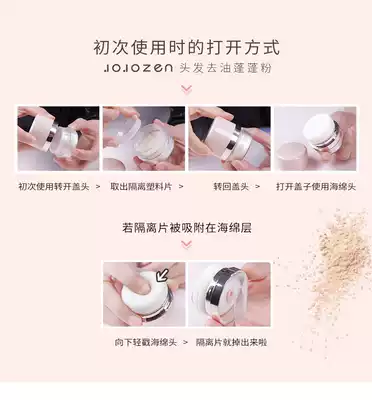 初次使用时的打开方式
JOJOZEN 头发去油蓬蓬粉

初次使用转开盖头 > 取出隔离塑料片 > 转回盖头 > 打开盖子使用海绵头

若隔离片被吸附在海绵层

向下轻戳海绵头 > 隔离片就掉出来啦