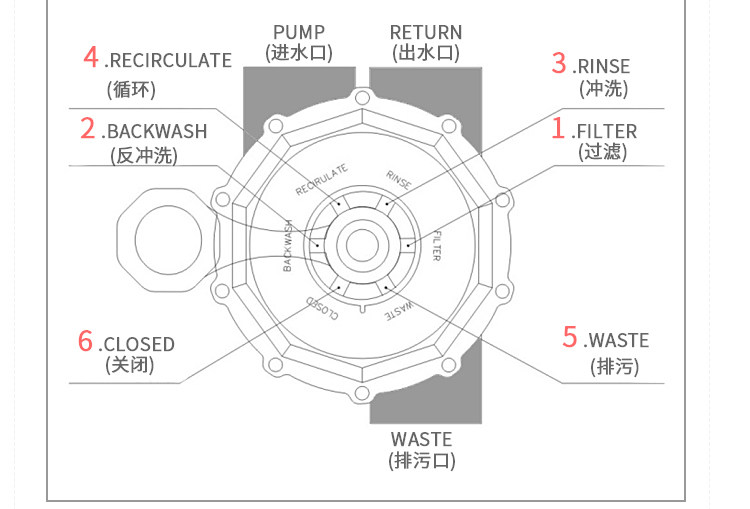 PUMP
(进水口)

RETURN
(出水口)

4 .RECIRCULATE
(循环)

3 .RINSE
(冲洗)

2 .BACKWASH
(反冲洗)

1 .FILTER
(过滤)

RECIRULATE
RINSE
BACKWASH
FILTER
CLOSED
WASTE

6 .CLOSED
(关闭)

5 .WASTE
(排污)

WASTE
(排污口)