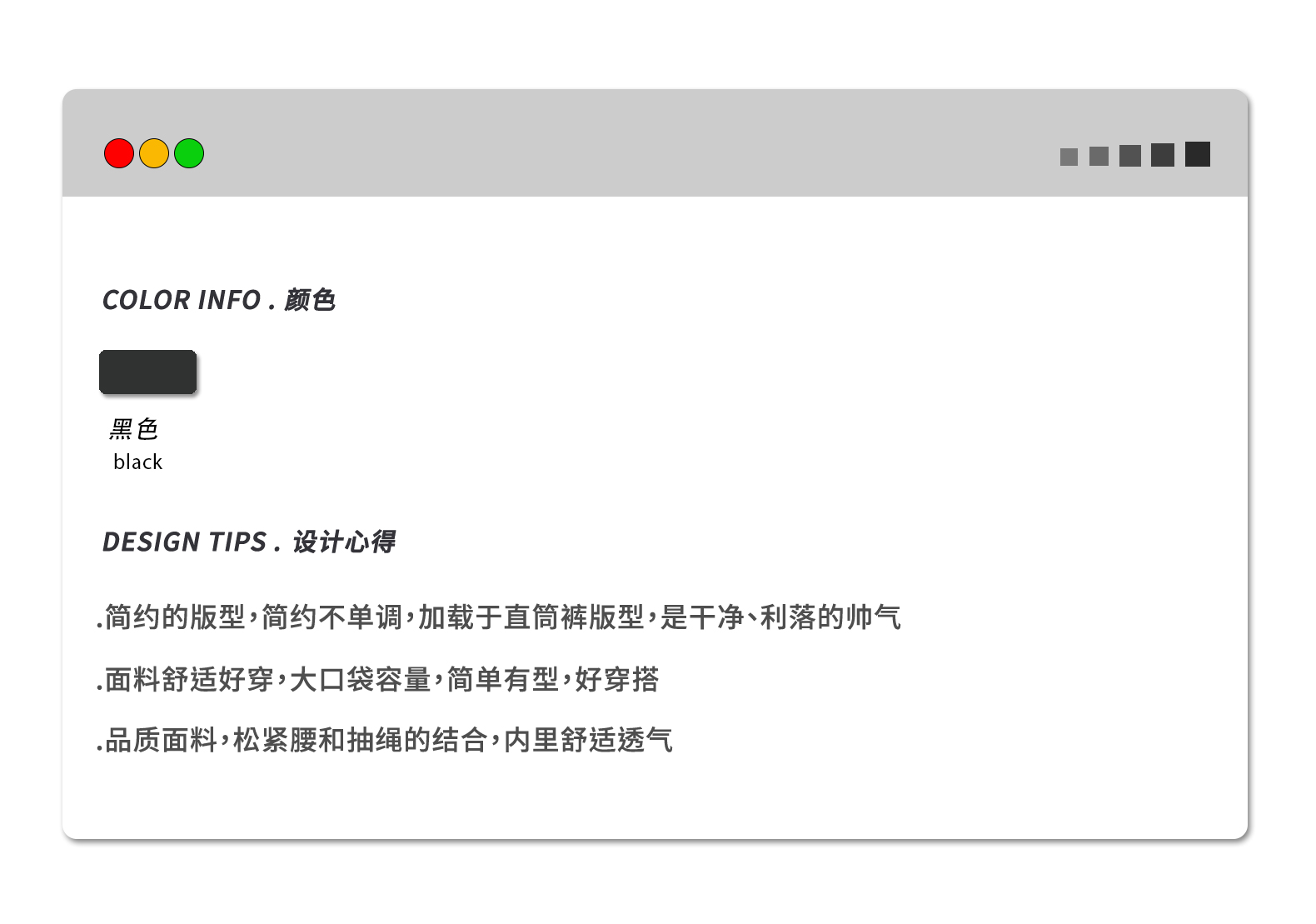 COLOR INFO . 颜色

黑色
black

DESIGN TIPS . 设计心得

.简约的版型,简约不单调,加载于直筒裤版型,是干净、利落的帅气

.面料舒适好穿,大口袋容量,简单有型,好穿搭

.品质面料,松紧腰和抽绳的结合,内里舒适透气