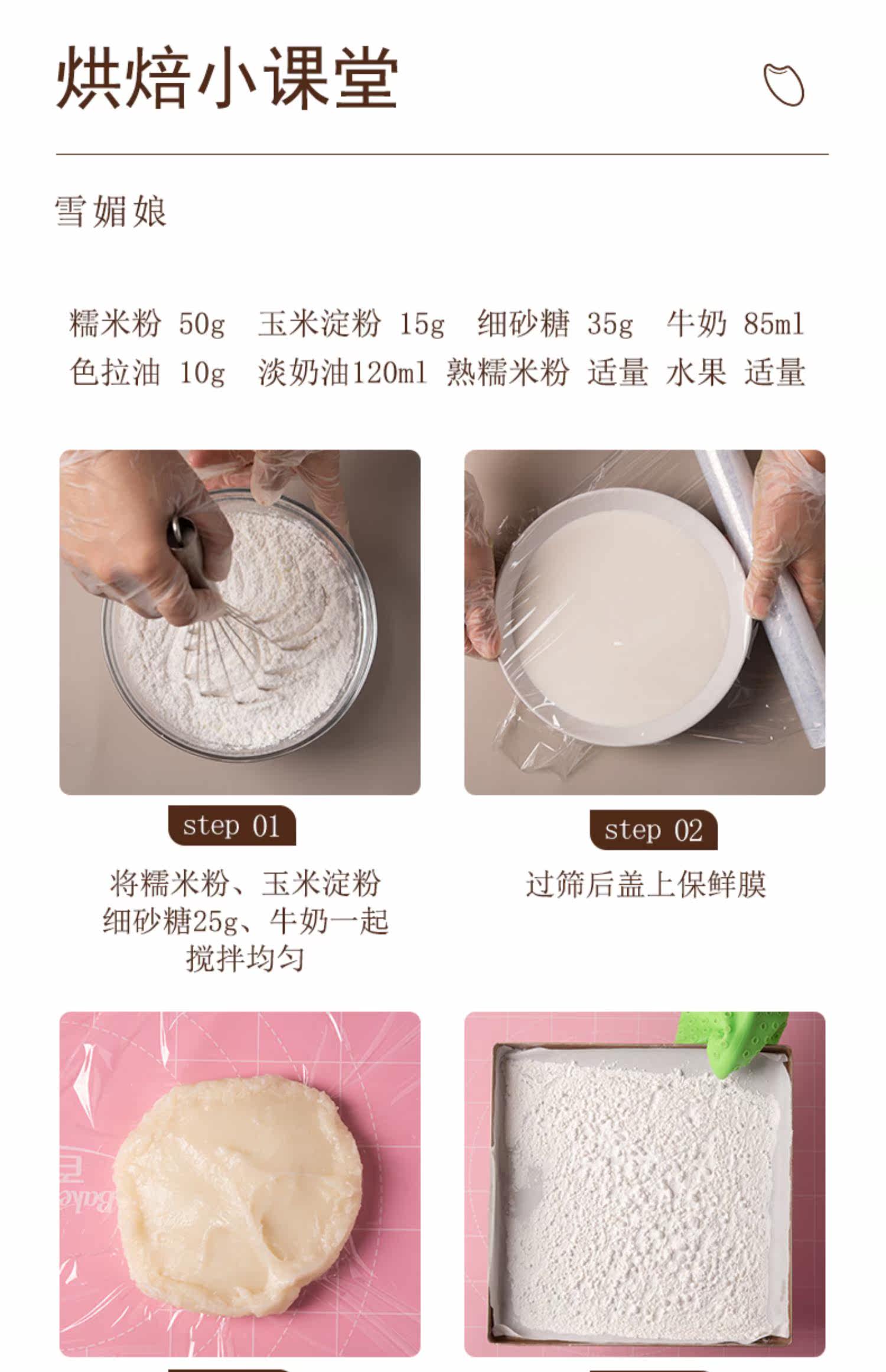 烘焙小课堂

雪媚娘

糯米粉 50g 玉米淀粉 15g 细砂糖 35g 牛奶 85ml
色拉油 10g 淡奶油120ml 熟糯米粉 适量 水果 适量

step 01

将糯米粉、玉米淀粉 细砂糖25g、牛奶一起 搅拌均匀

step 02

过筛后盖上保鲜膜