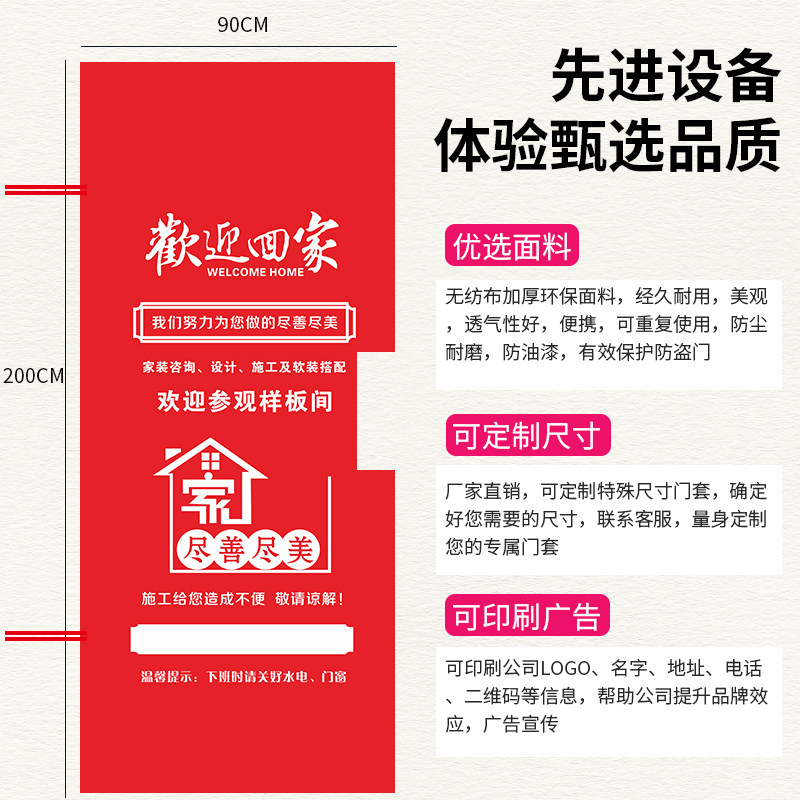 90CM

200CM

歡迎回家
WELCOME HOME

我们努力为您做的尽善尽美

家装咨询、设计、施工及软装搭配

欢迎参观样板间

家

尽善尽美

施工给您造成不便 敬请谅解！

温馨提示：下班时请关好水电、门窗

先进设备
体验甄选品质

优选面料

无纺布加厚环保面料，经久耐用，美观，透气性好，便携，可重复使用，防尘耐磨，防油漆，有效保护防盗门

可定制尺寸

厂家直销，可定制特殊尺寸门套，确定好您需要的尺寸，联系客服，量身定制您的专属门套

可印刷广告

可印刷公司LOGO、名字、地址、电话、二维码等信息，帮助公司提升品牌效应，广告宣传