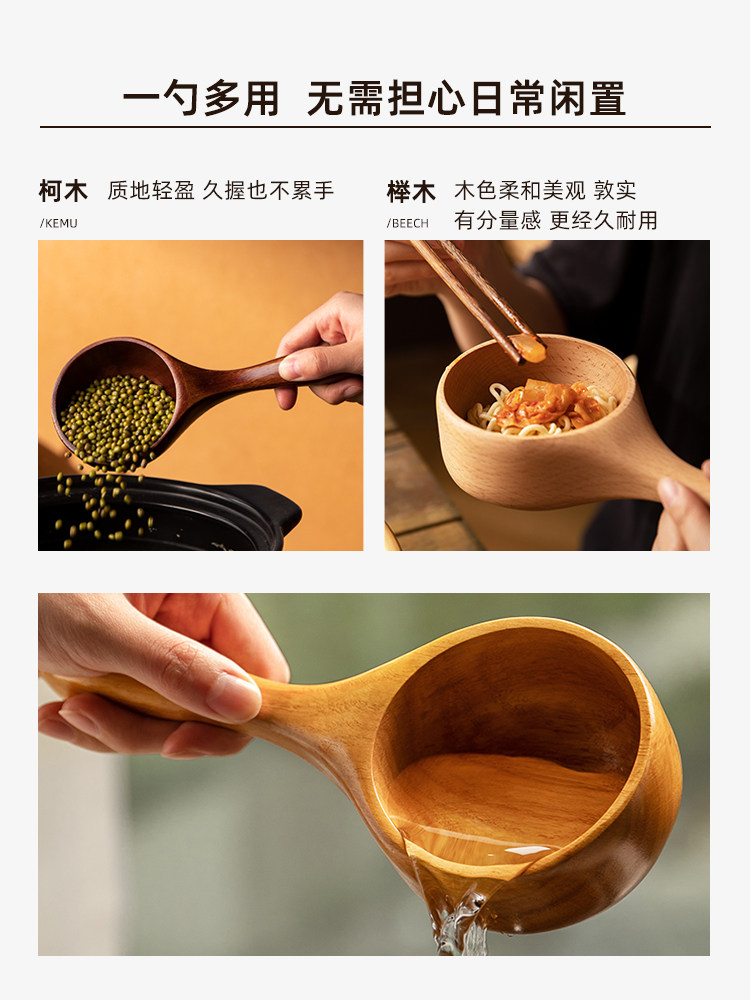 一勺多用 无需担心日常闲置

柯木 质地轻盈 久握也不累手
/KEMU

榉木 木色柔和美观 敦实 有分量感 更经久耐用
/BEECH