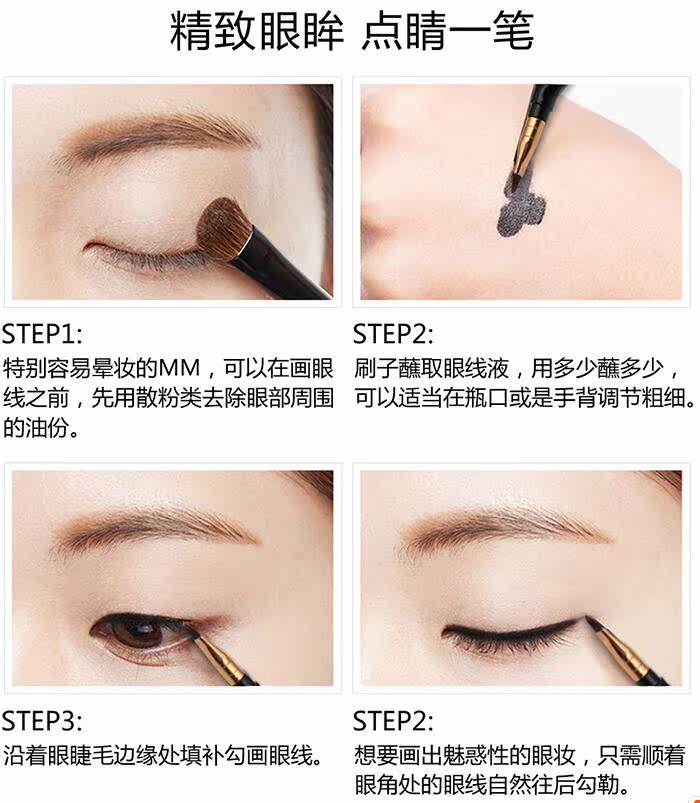 精致眼眸 点睛一笔

STEP1:
特别容易晕妆的MM，可以在画眼线之前，先用散粉类去除眼部周围的油份。

STEP2:
刷子蘸取眼线液，用多少蘸多少，可以适当在瓶口或是手背调节粗细。

STEP3:
沿着眼睫毛边缘处填补勾画眼线。

STEP2:
想要画出魅惑性的眼妆，只需顺着眼角处的眼线自然往后勾勒。