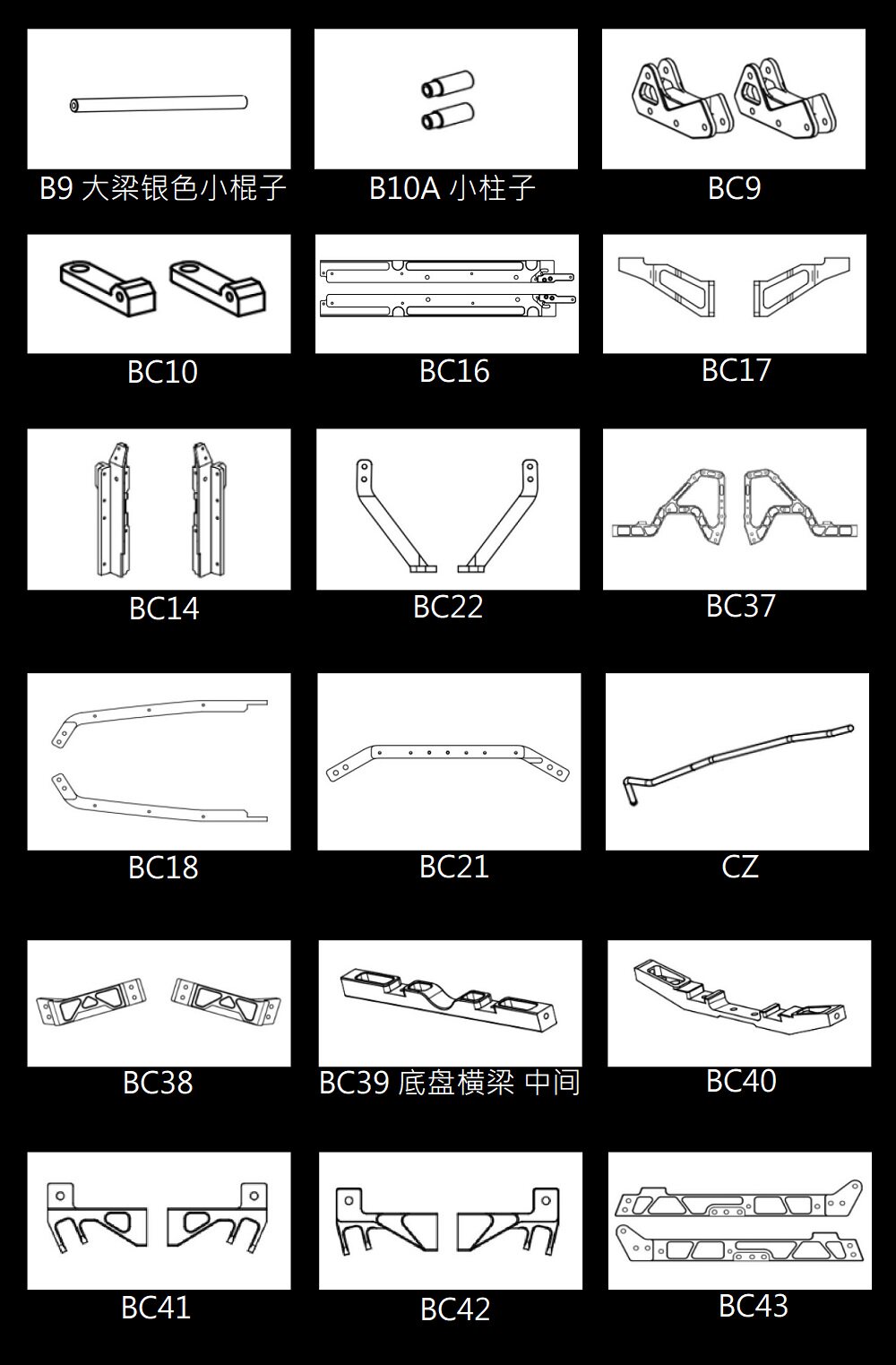 B9 大梁银色小棍子

B10A 小柱子

BC9

BC10

BC16

BC17

BC14

BC22

BC37

BC18

BC21

CZ

BC38

BC39 底盘横梁 中间

BC40

BC41

BC42

BC43