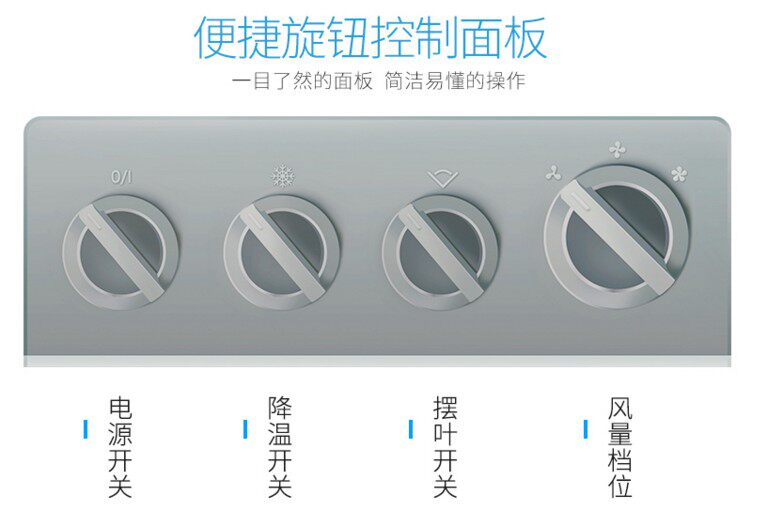 便捷旋钮控制面板

一目了然的面板 简洁易懂的操作

0/I

电源开关

降温开关

摆叶开关

风量档位