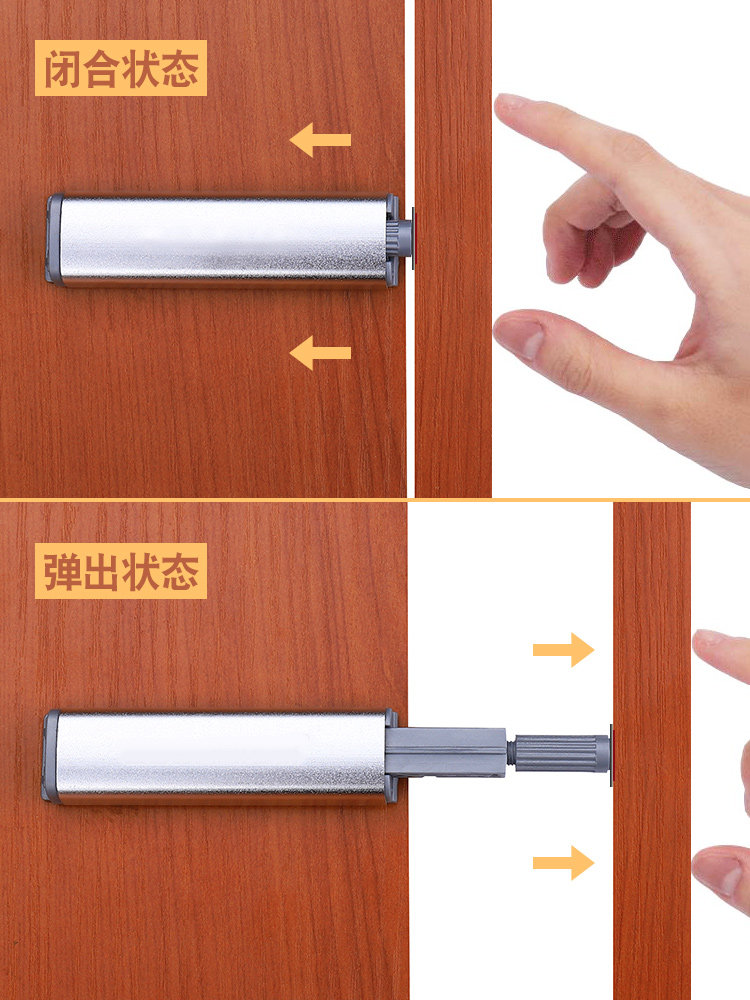 闭合状态

弹出状态